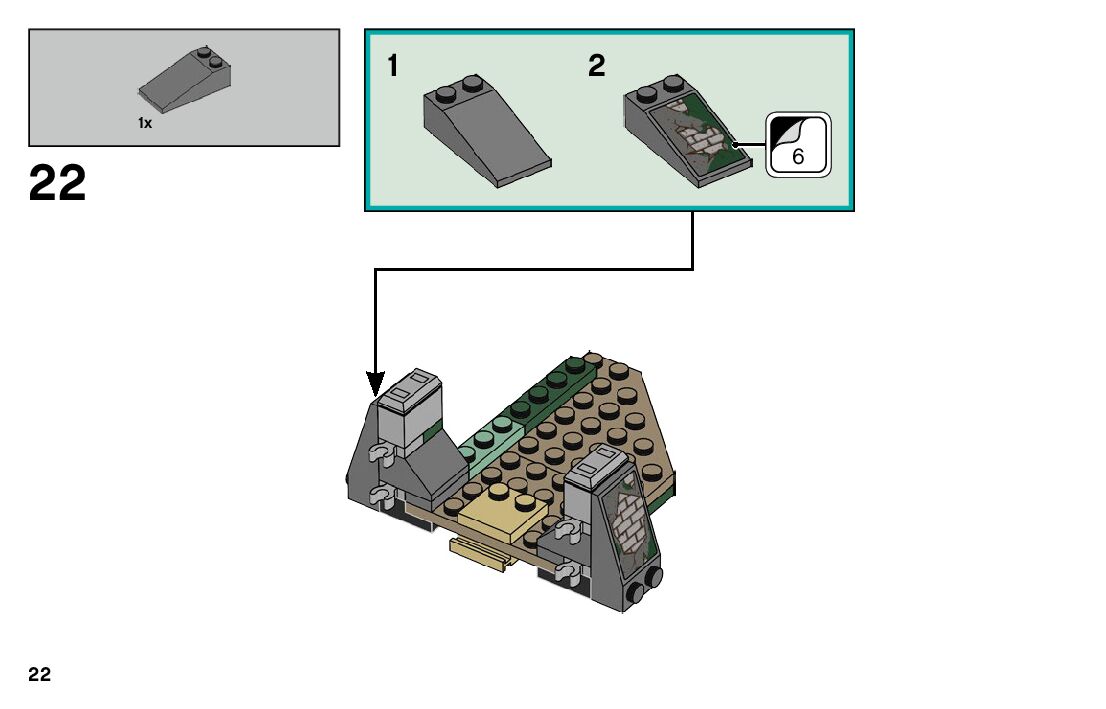 1x

22

1

2

6

22