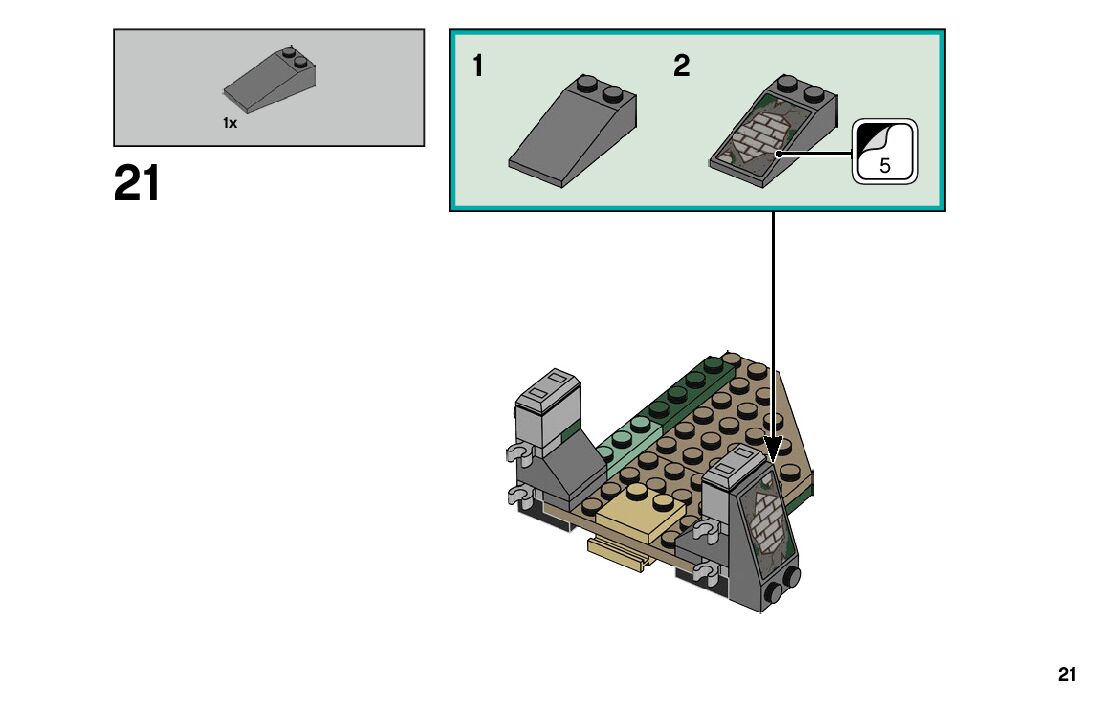 1x

21

1

2

5

21