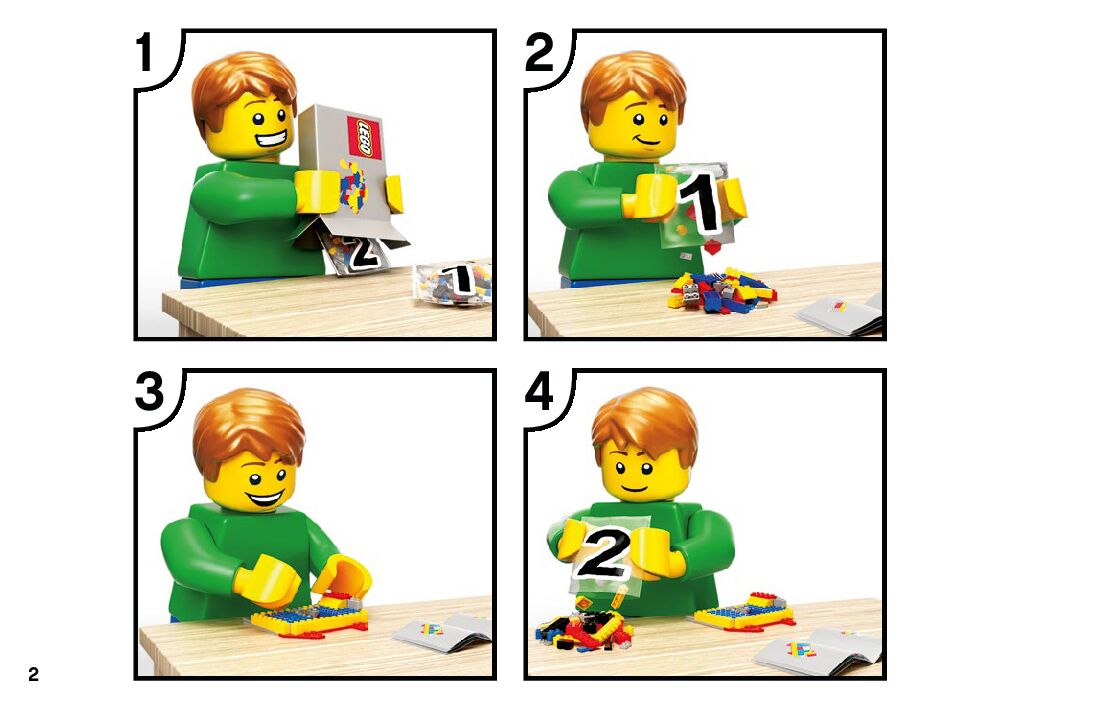 1

LEGO

2

1

2

1

3

4

2

2