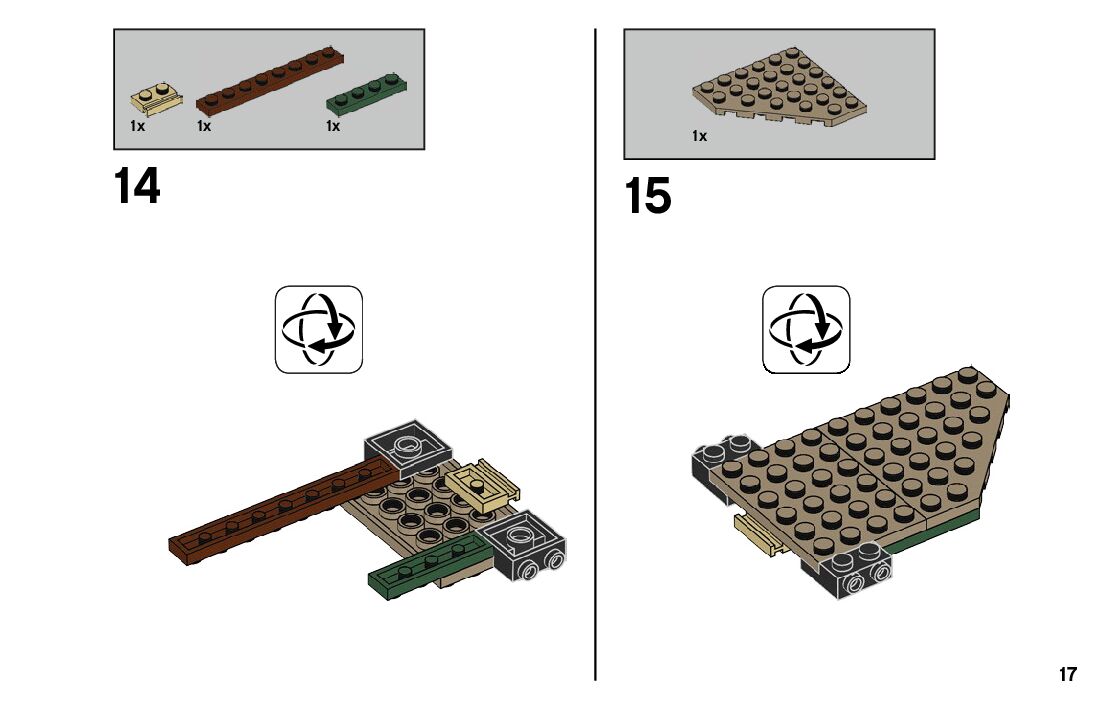 1x 1x 1x

14

1x

15

17