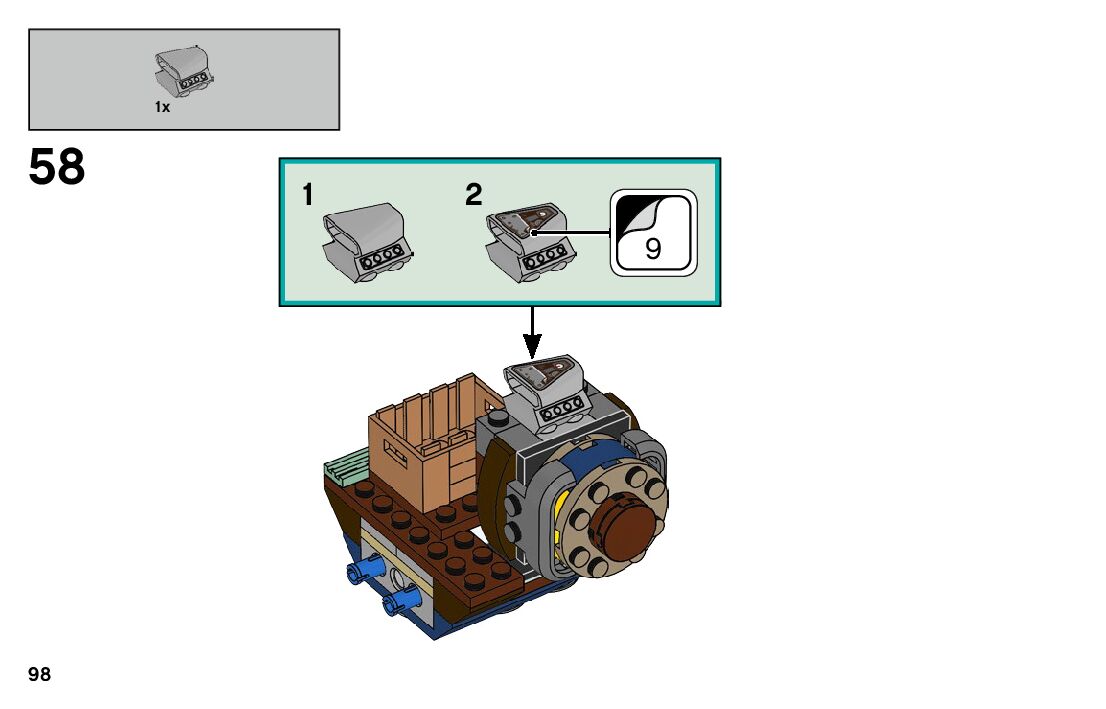 1x

58

1

2

9

98