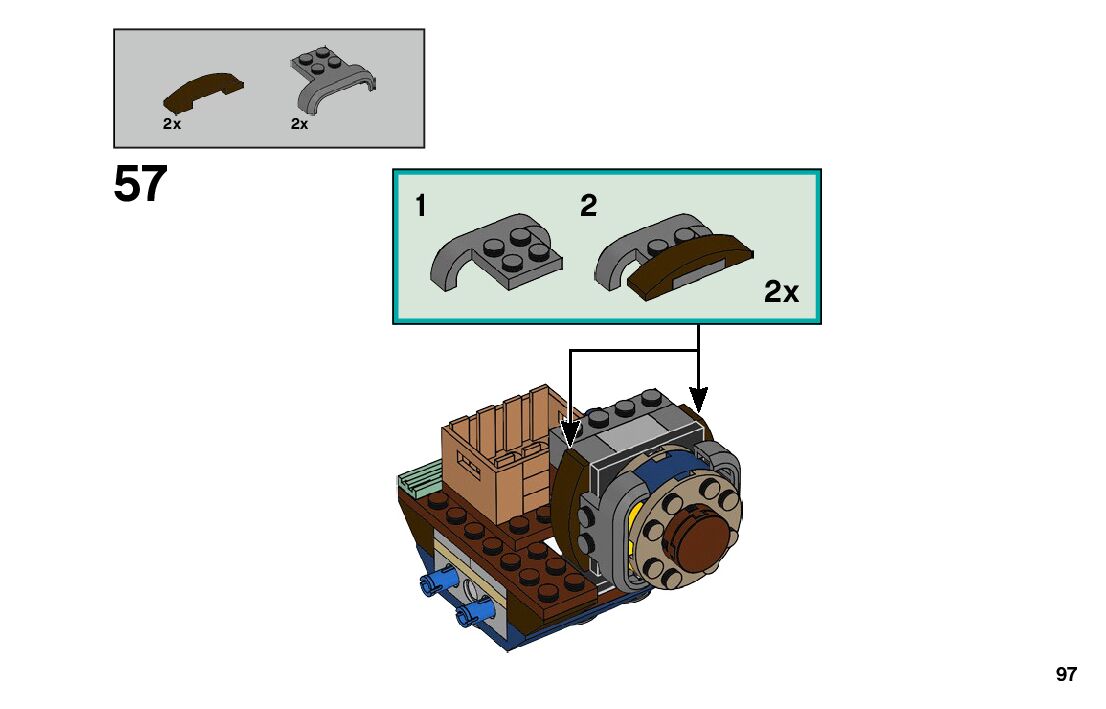 2x 2x

57

1 2

2x

97