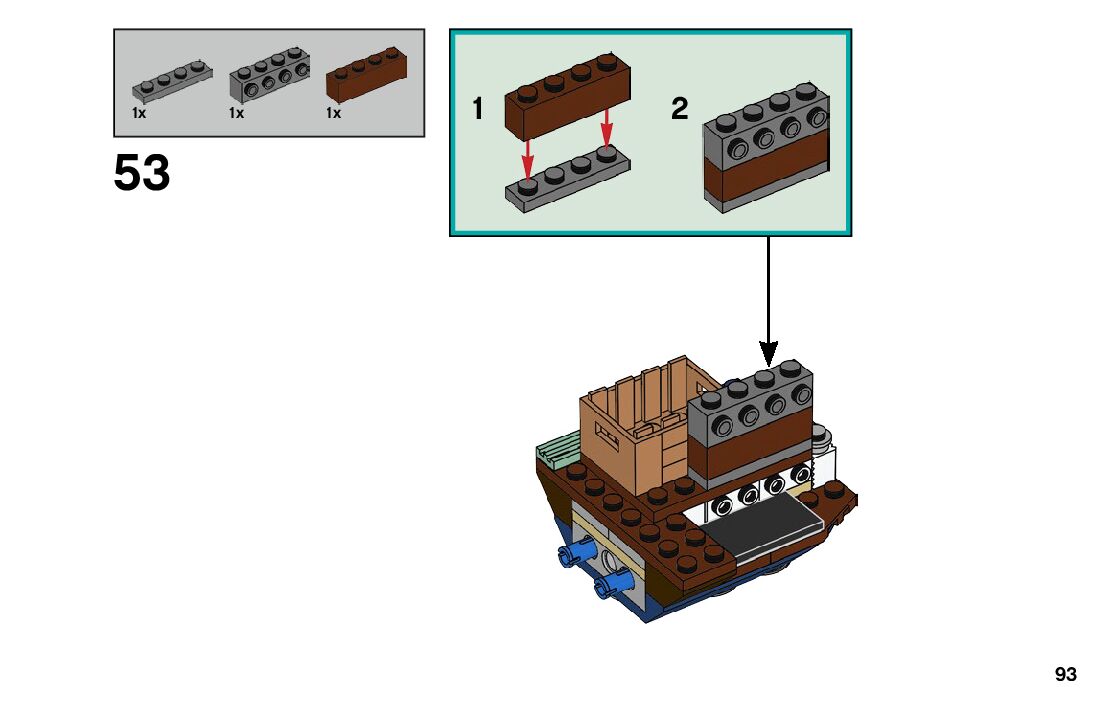 1x 1x 1x

53

1

2

93