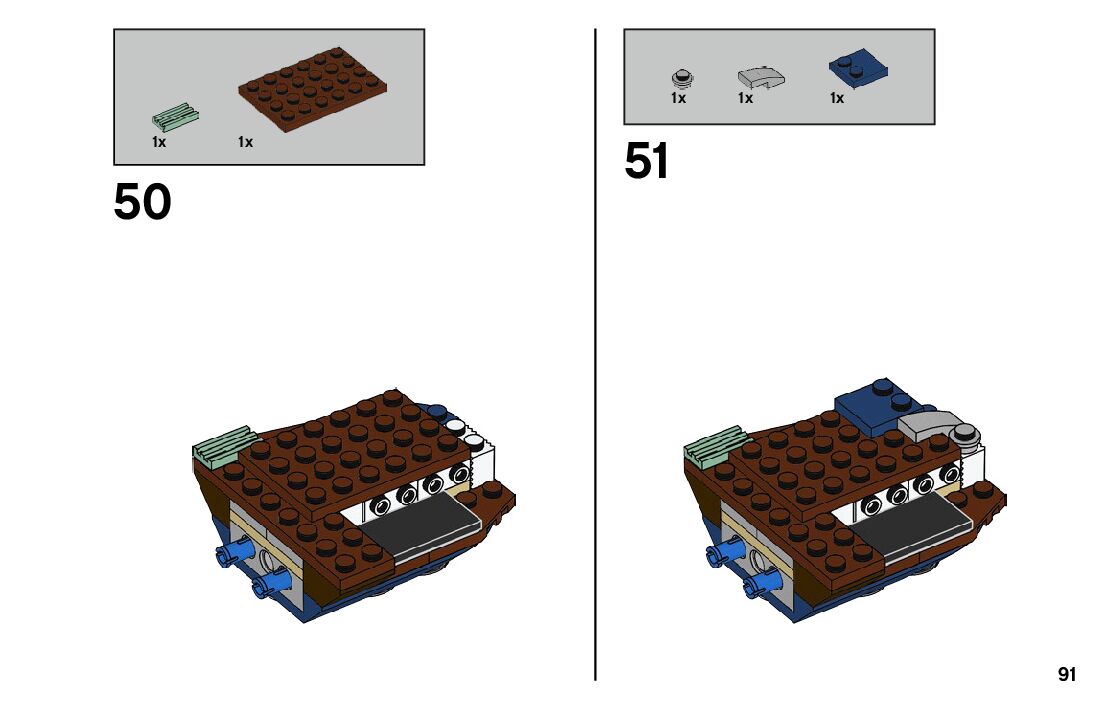 1x
1x

50

1x
1x
1x

51

91