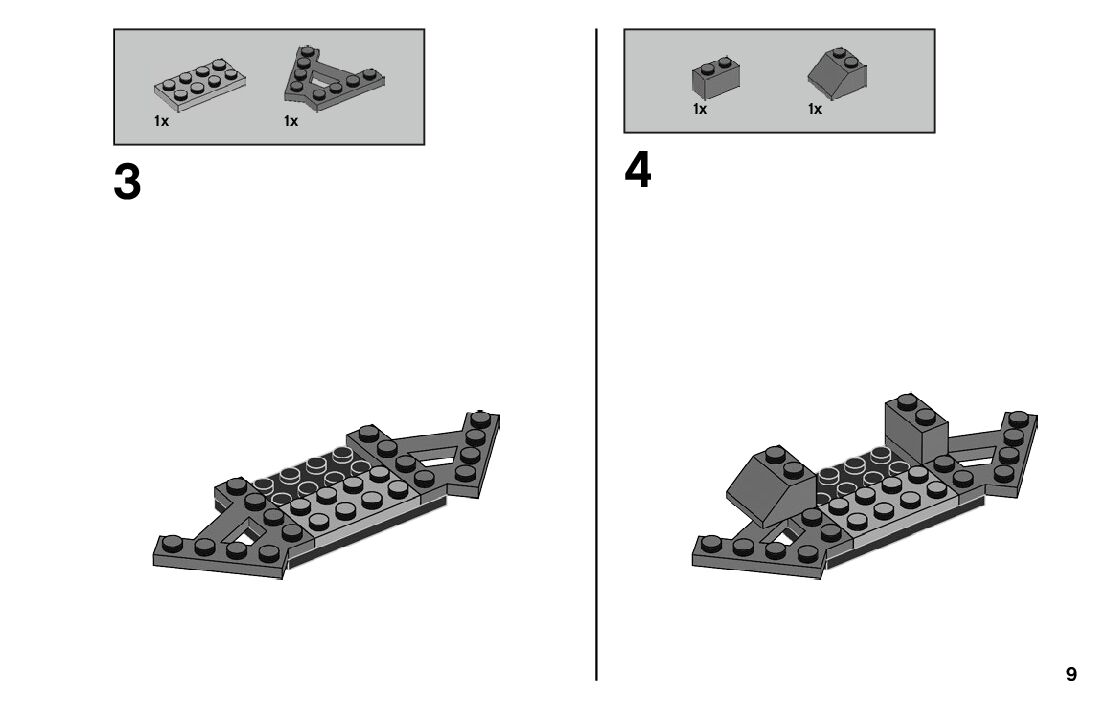 1x 1x

3

1x 1x

4

9