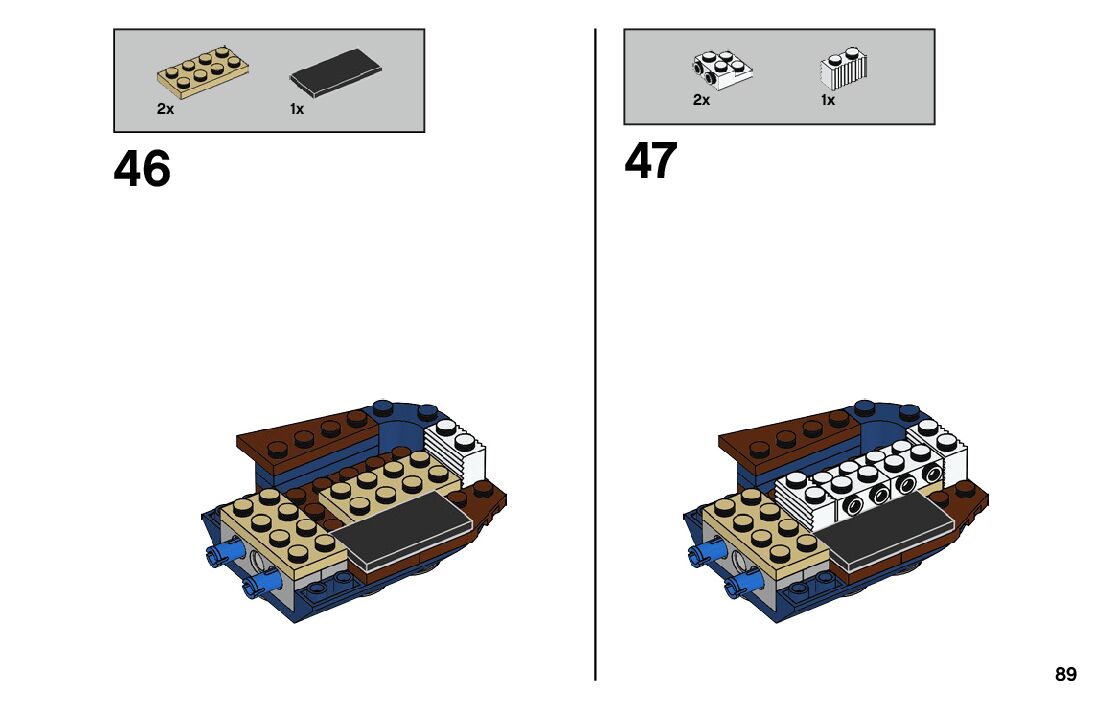 2x
1x

46

2x
1x

47

89