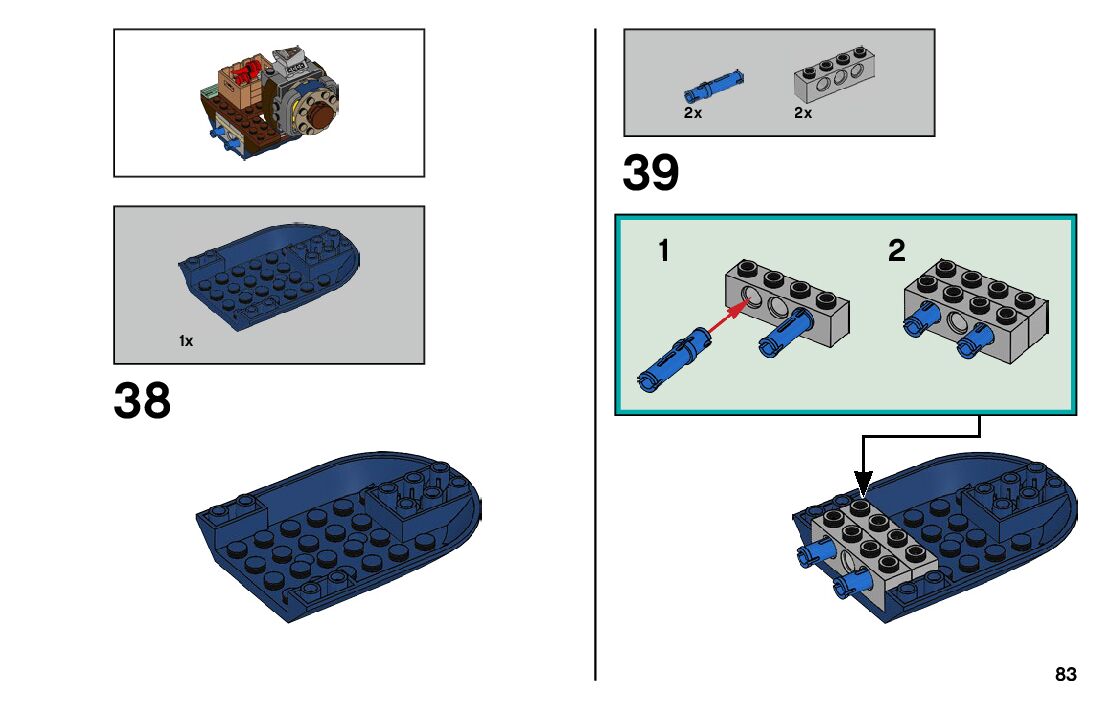 1x

38

2x 2x

39

1 2

83