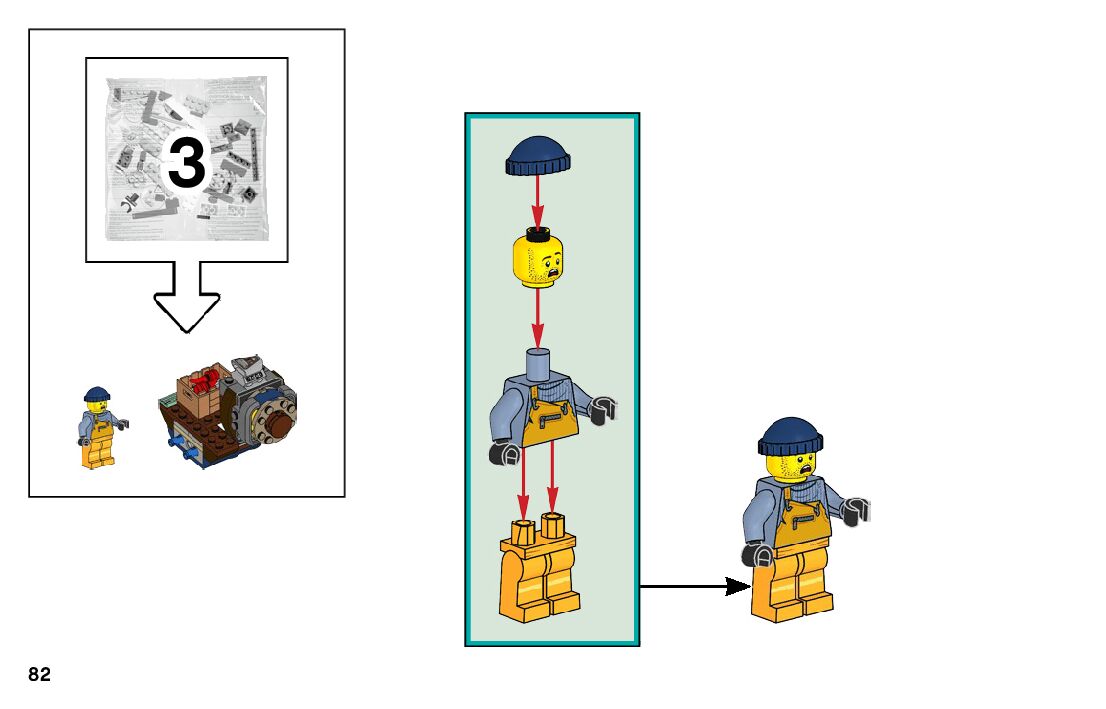 3

82