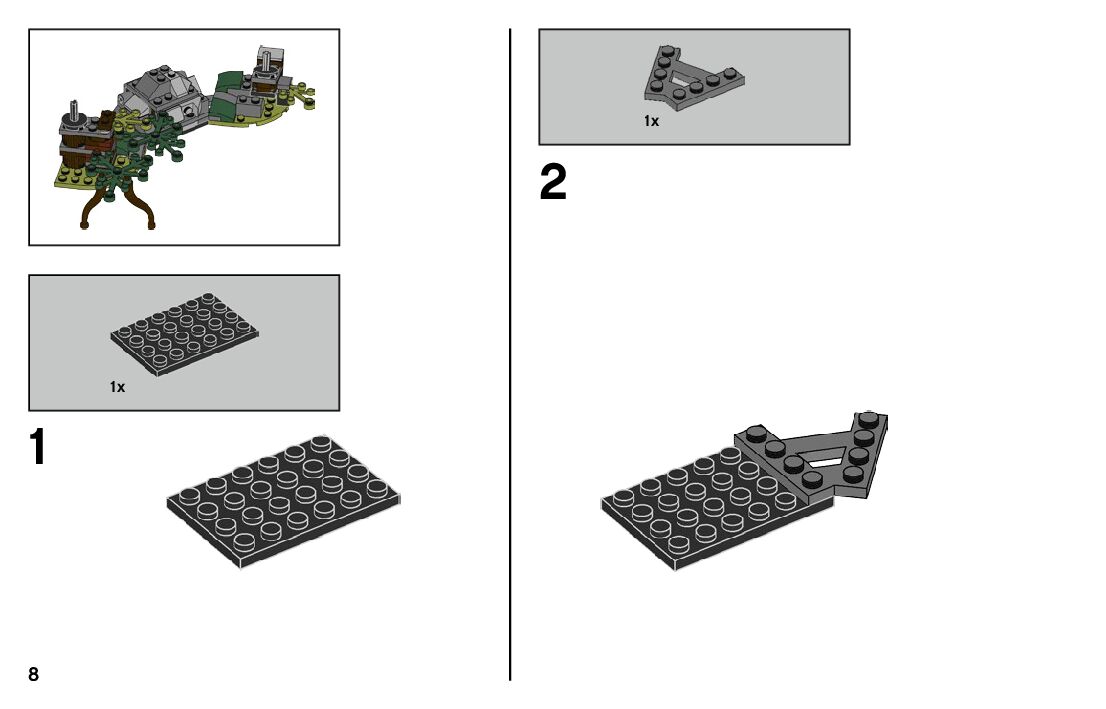 1x

1

8

1x

2