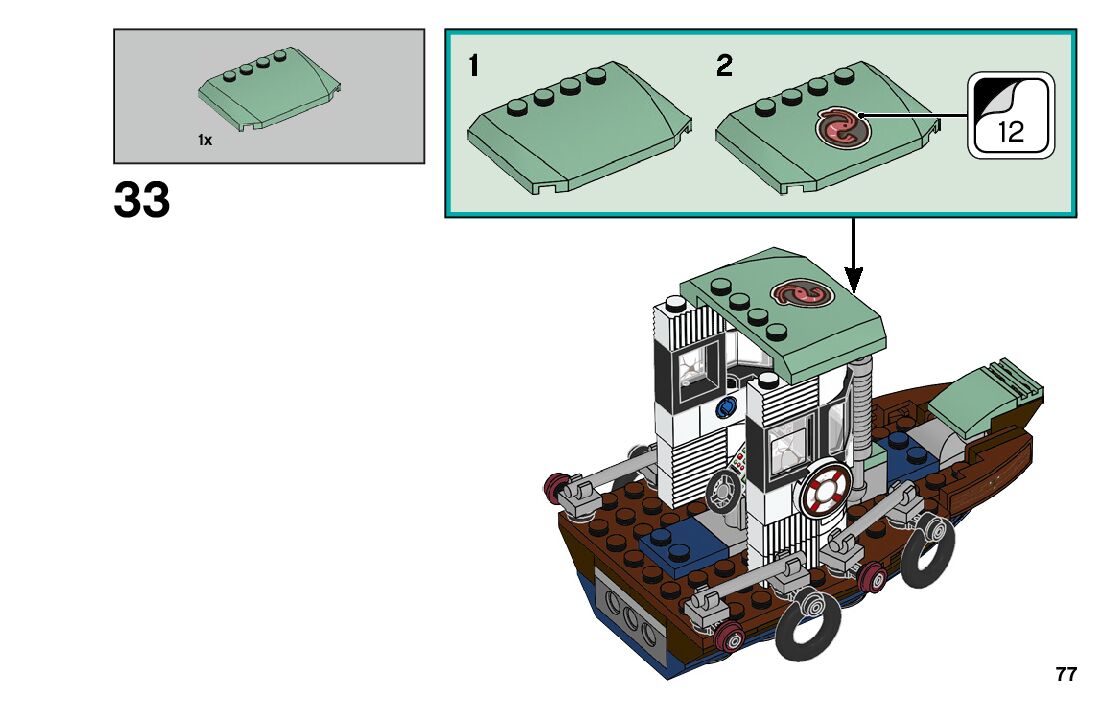 1x

33

1

2

12

77