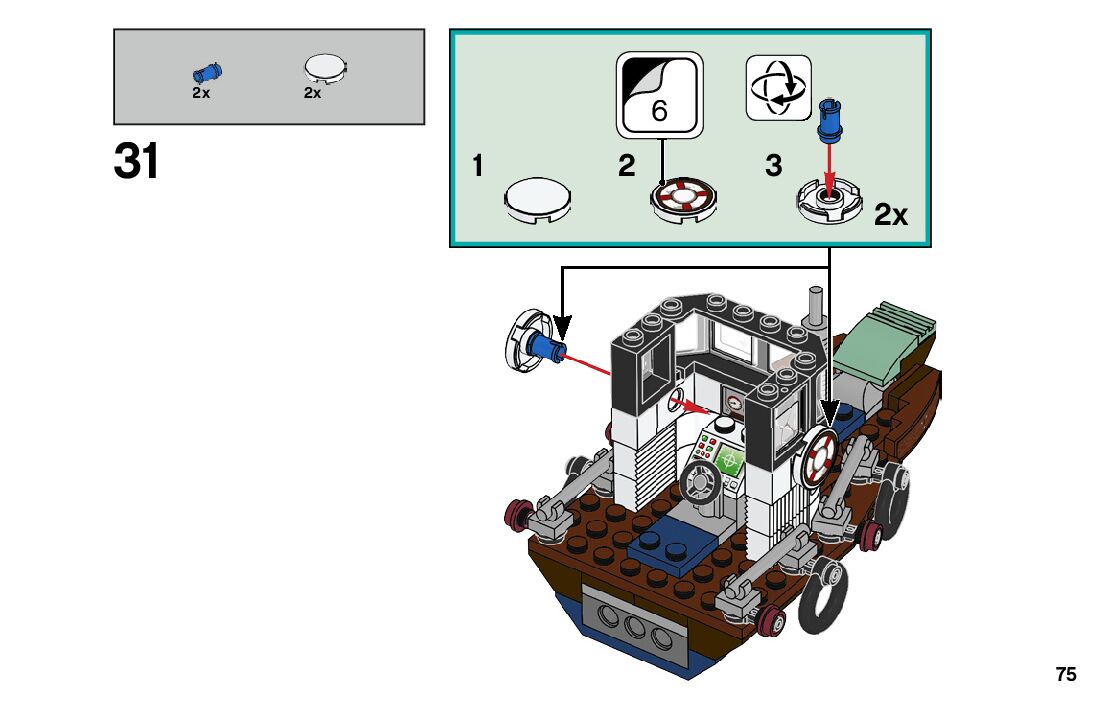 2x
2x

31

6

1
2
3
2x

75