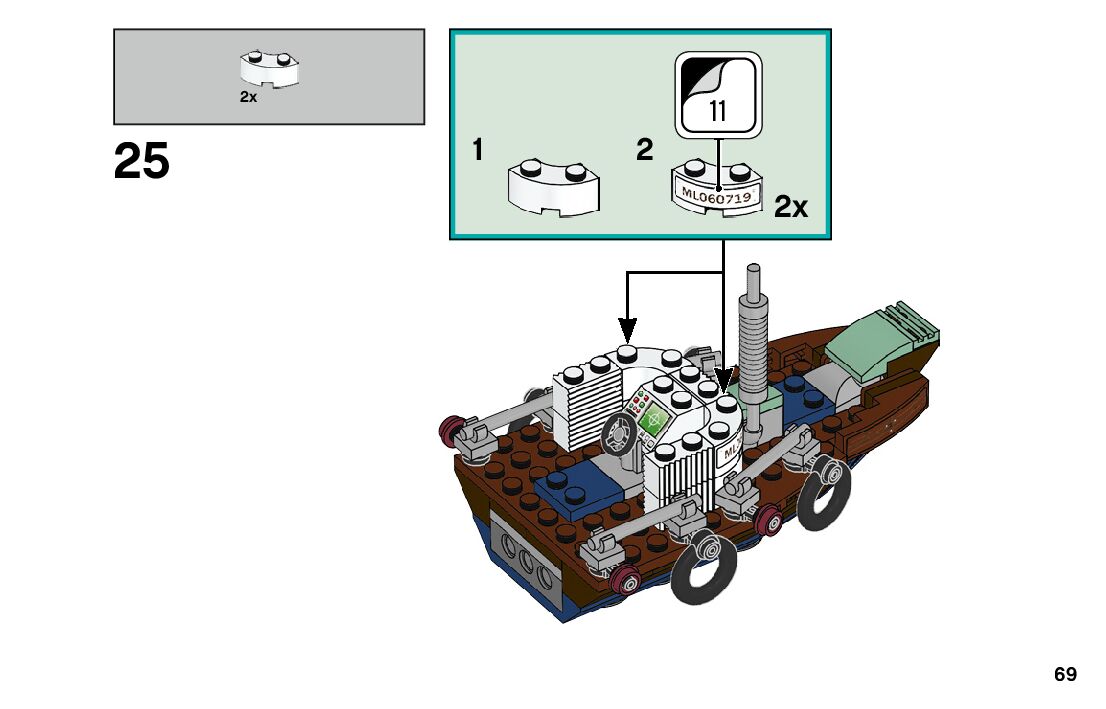 2x

25

1

2

11

ML060719

2x

ML

69