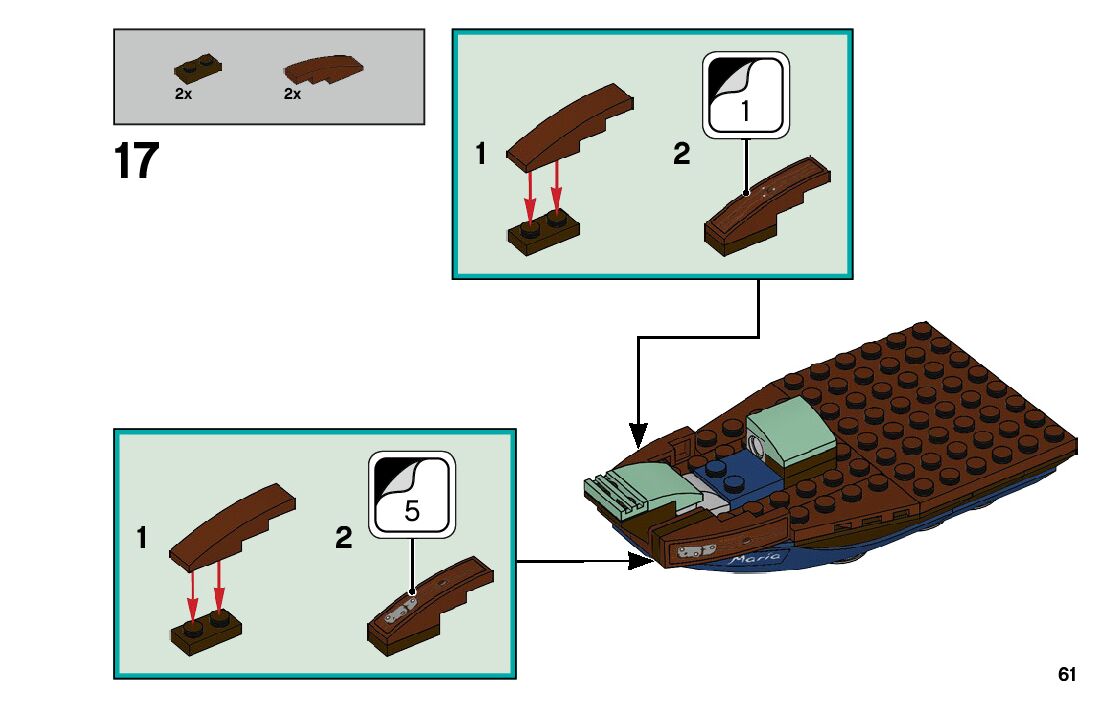 2x 2x

17

1

2

1

1

2

5

Maria

61