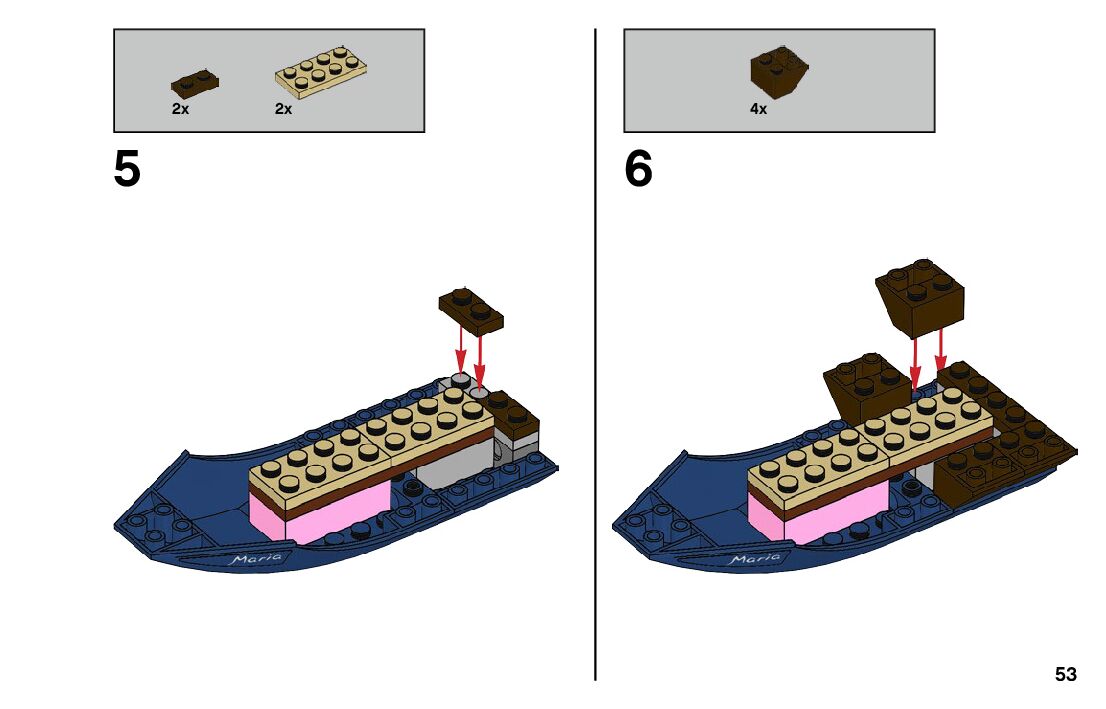 2x 2x

5

Maria

4x

6

Maria

53