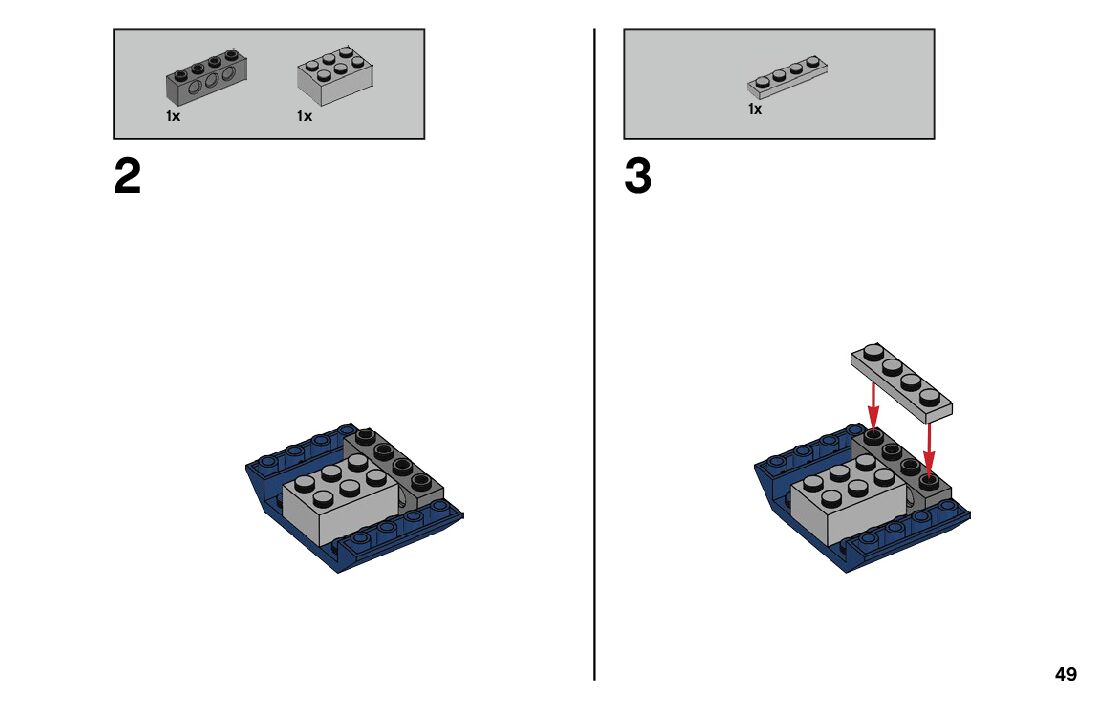 1x
1x

2

1x

3

49