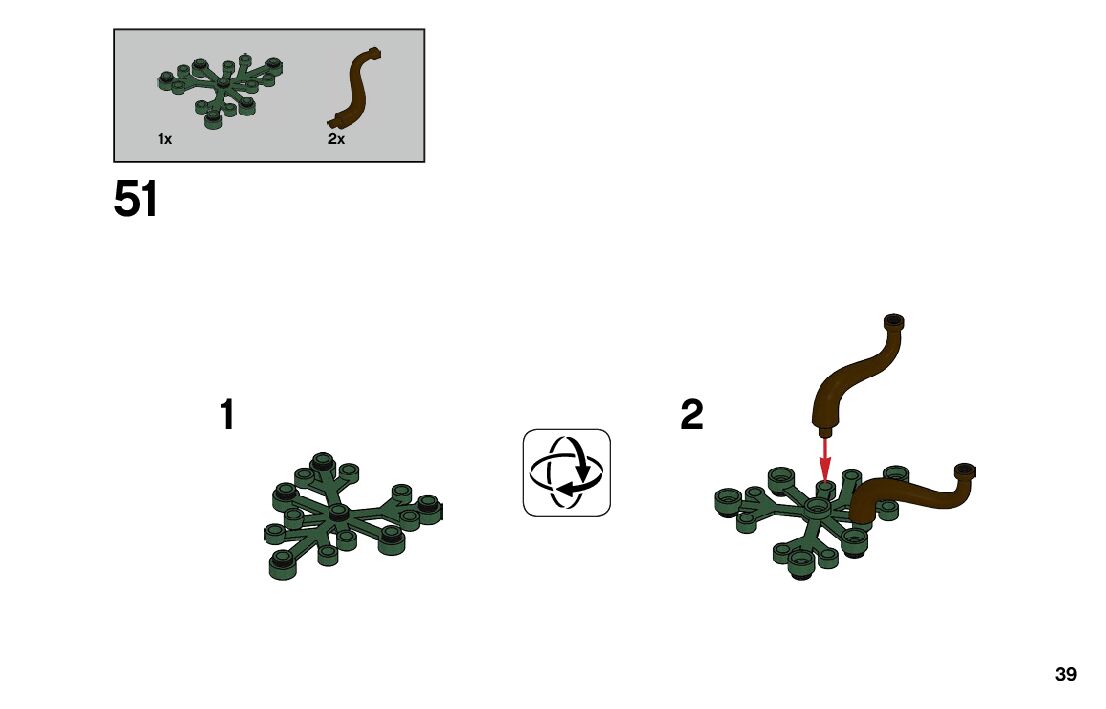 1x

2x

51

1

2

39