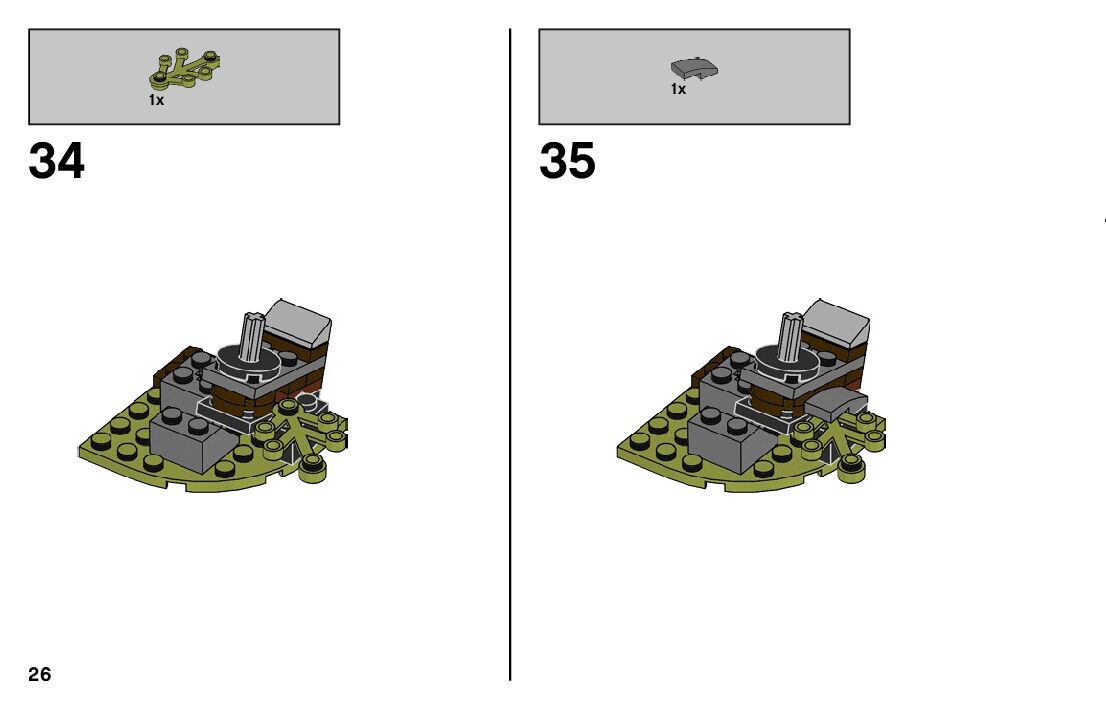 1x

34

1x

35

26