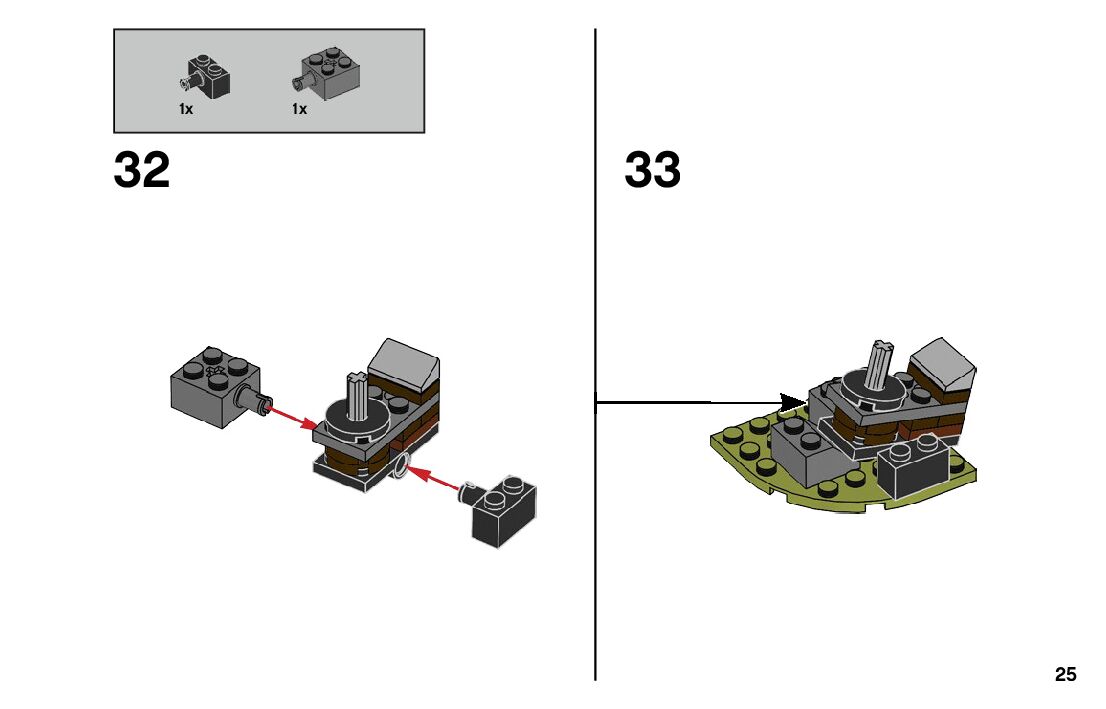 1x 1x

32

33

25