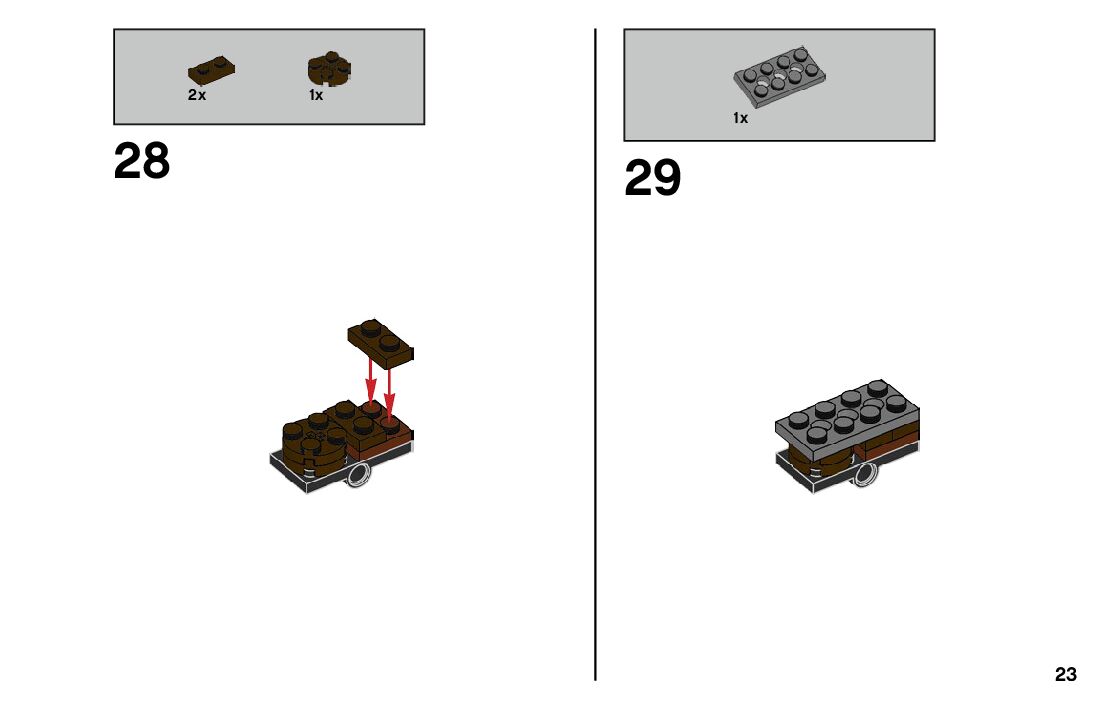 2x

1x

28

1x

29

23