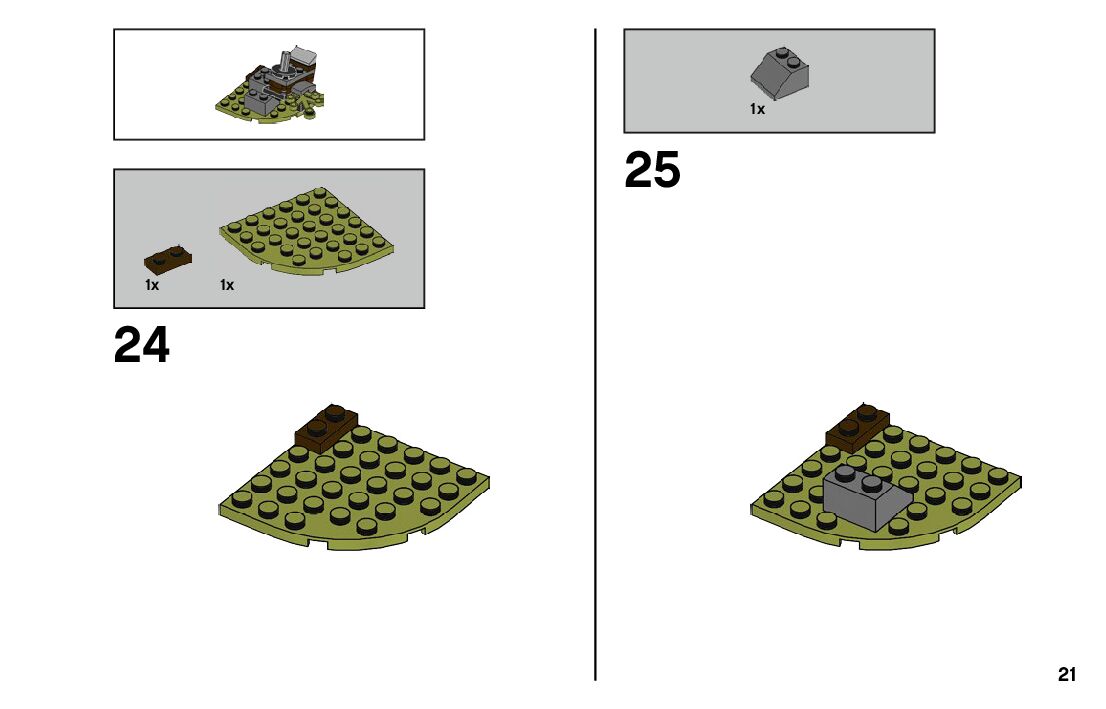 1x 1x

24

1x

25

21