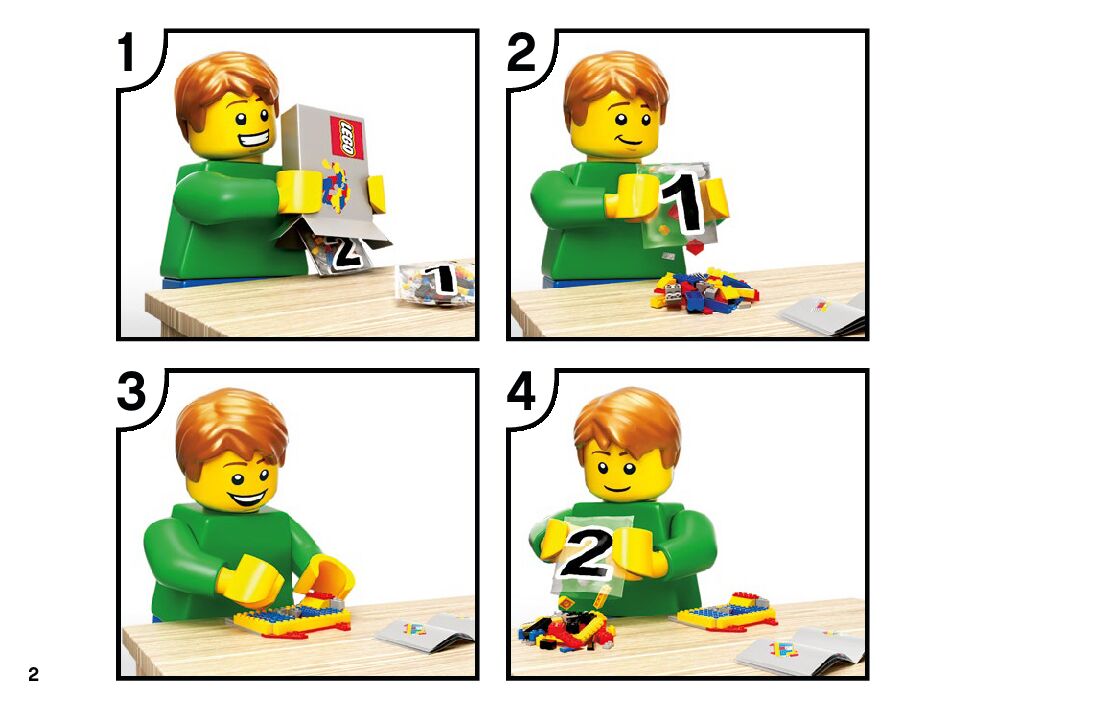 1

LEGO

2

1

2

1

3

4

2

2