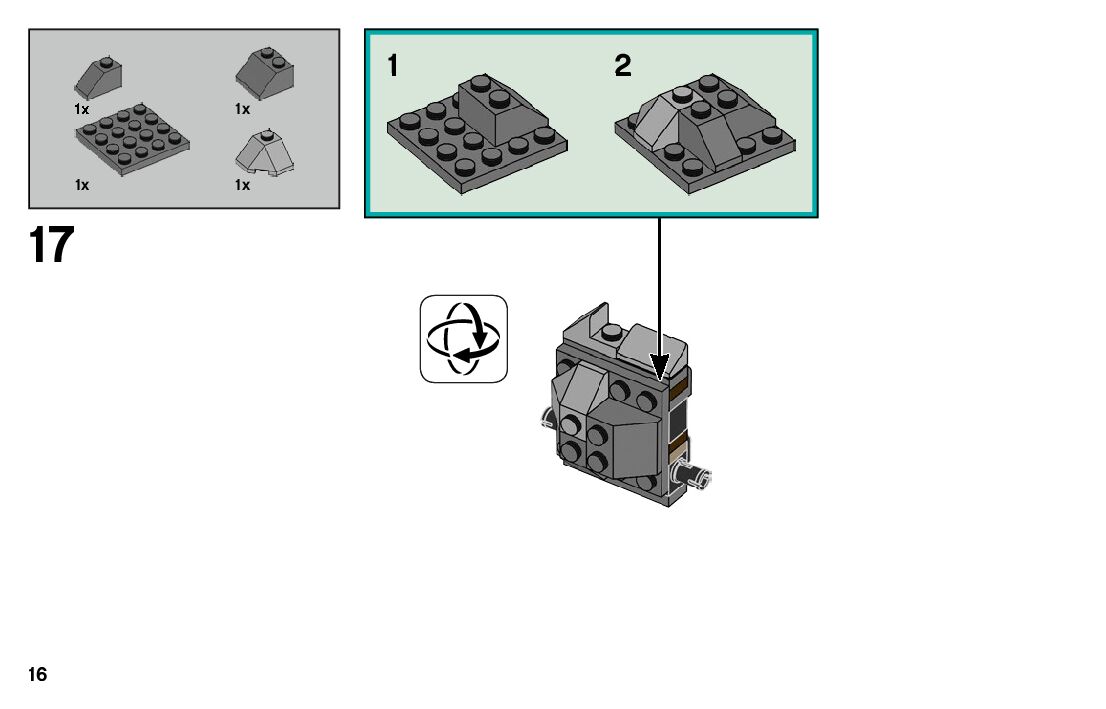 1x
1x
1x
1x

17

1
2

16