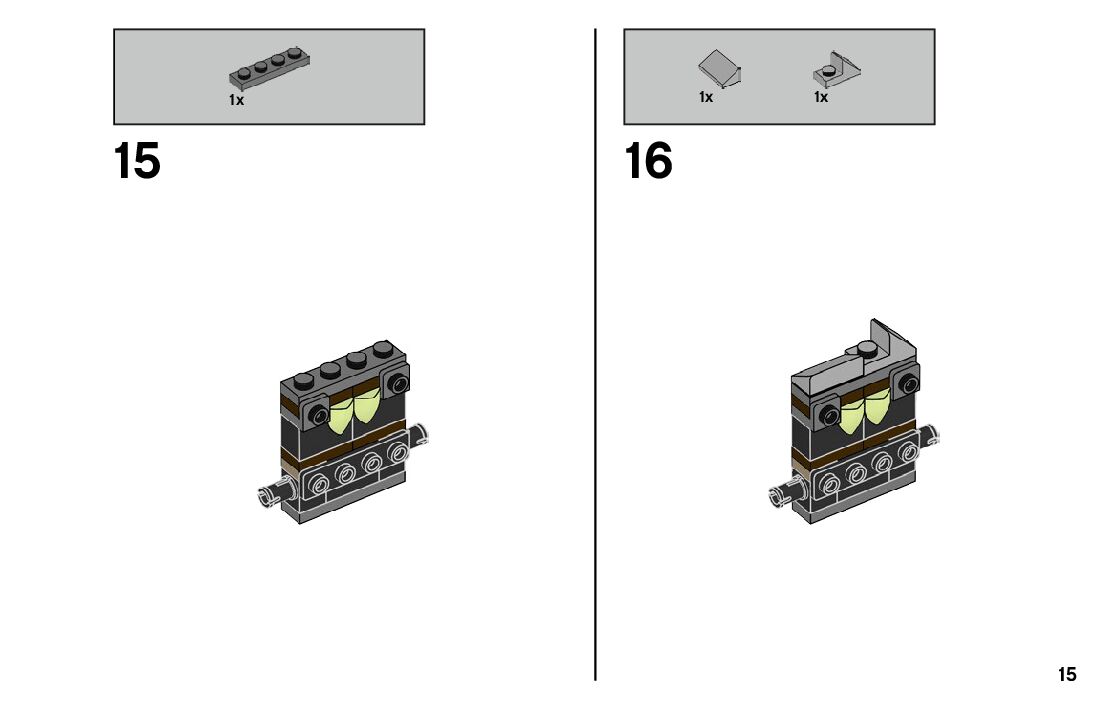 1x

15

1x 1x

16

15