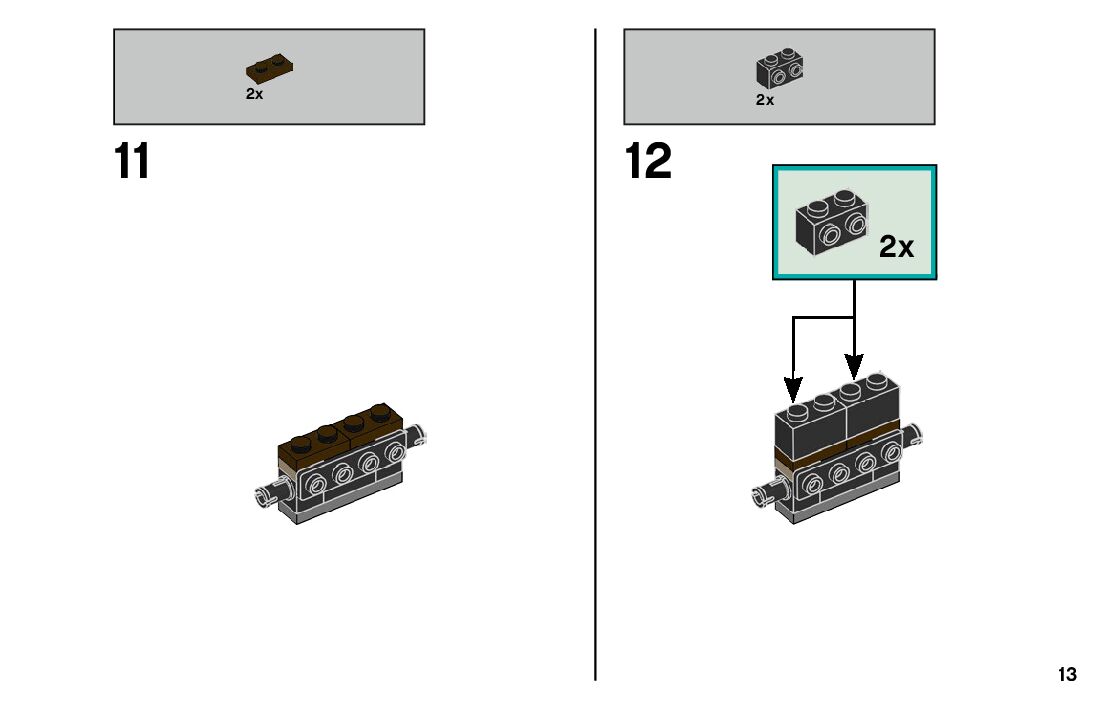 2x

11

2x

12

2x

13