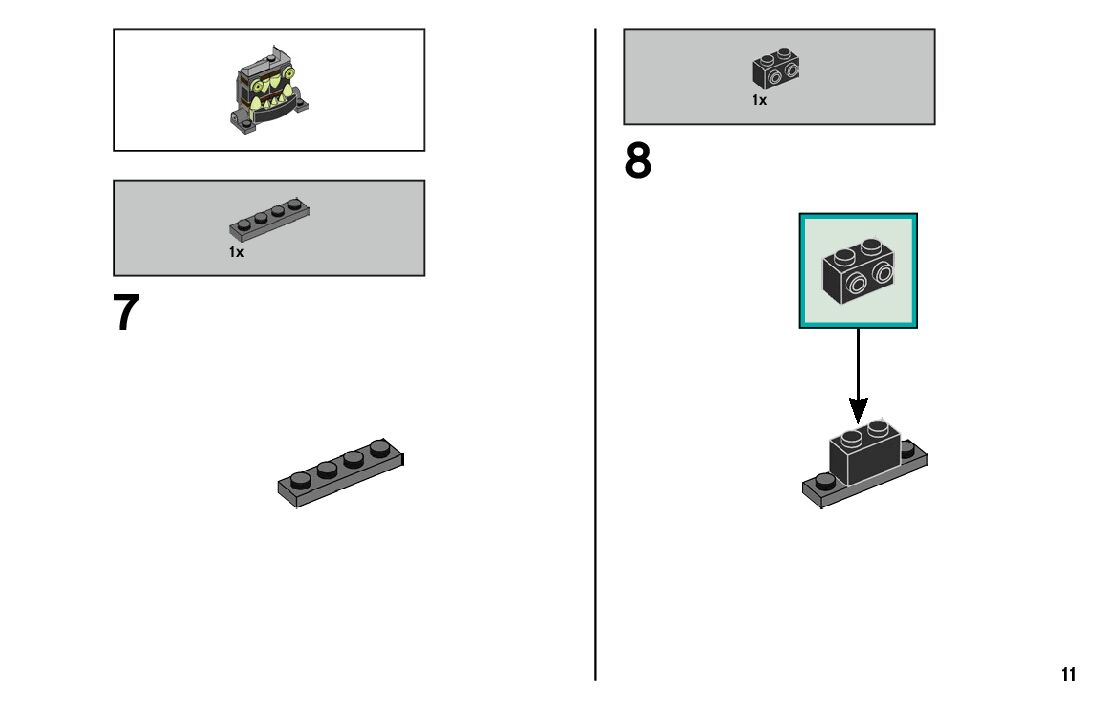 1x

7

1x

8

11