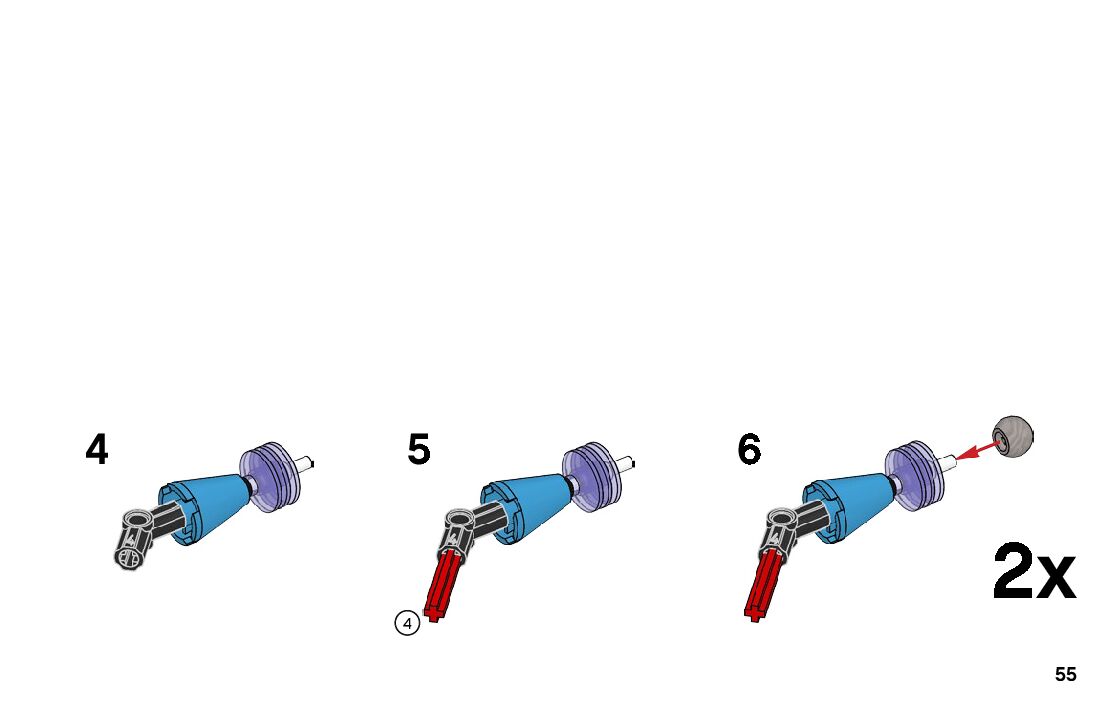 4

5

4

6

2x

55