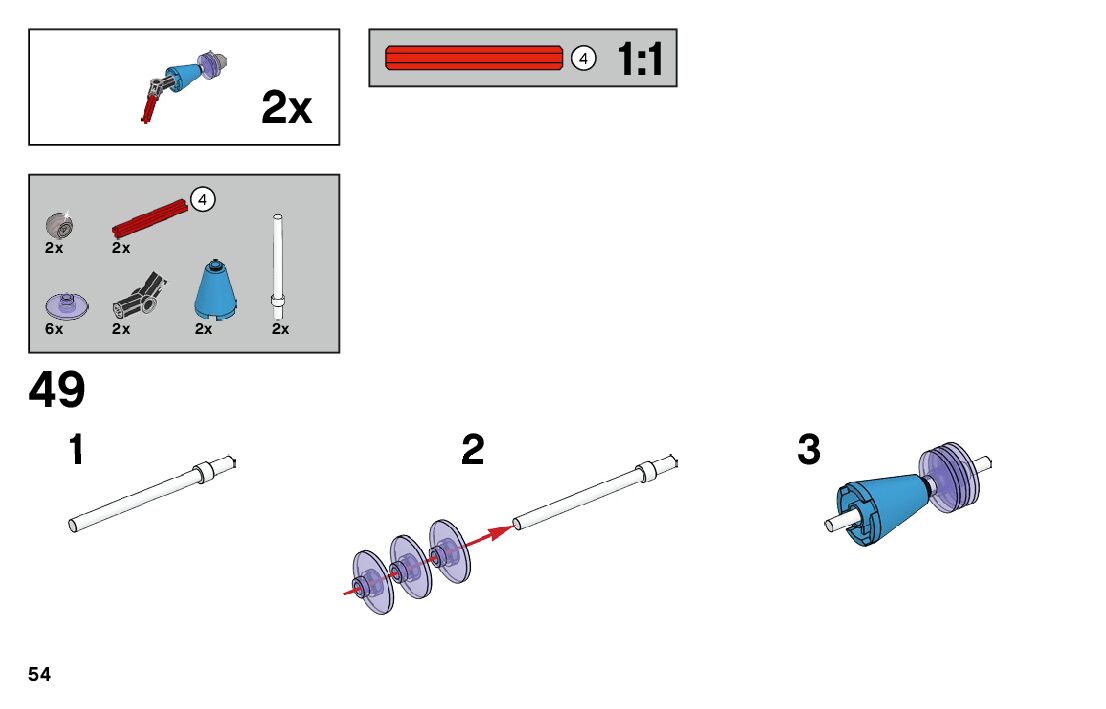 2x

4 1:1

4
2x 2x
6x 2x 2x 2x

49

1

2

3

54