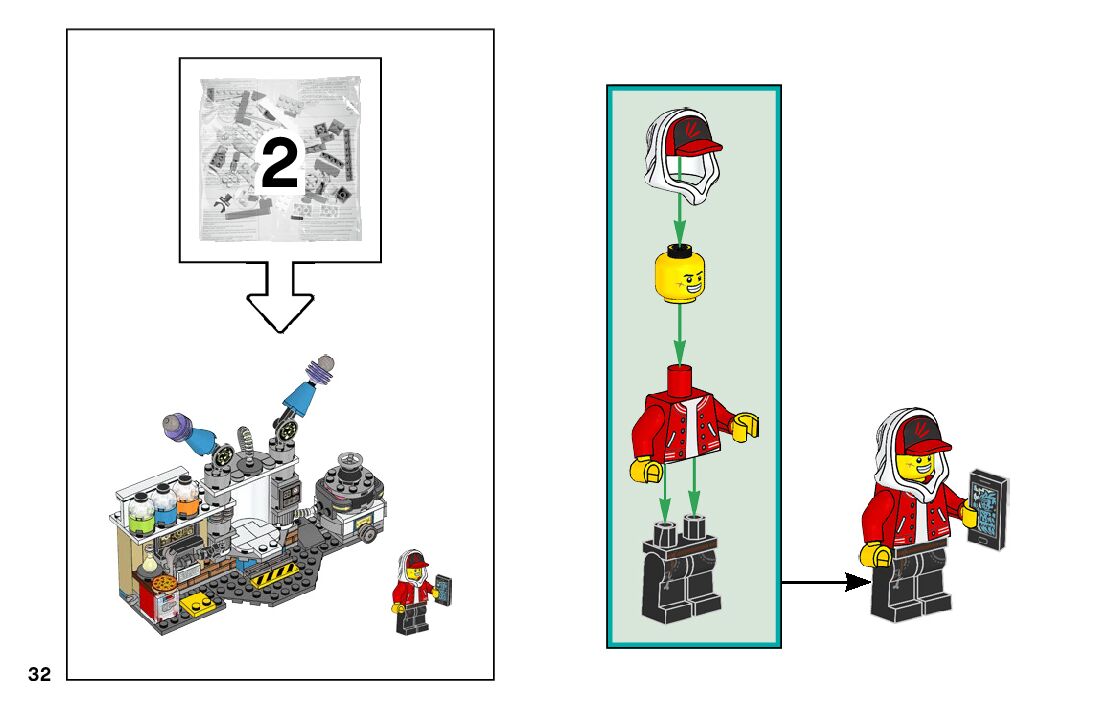 2

32