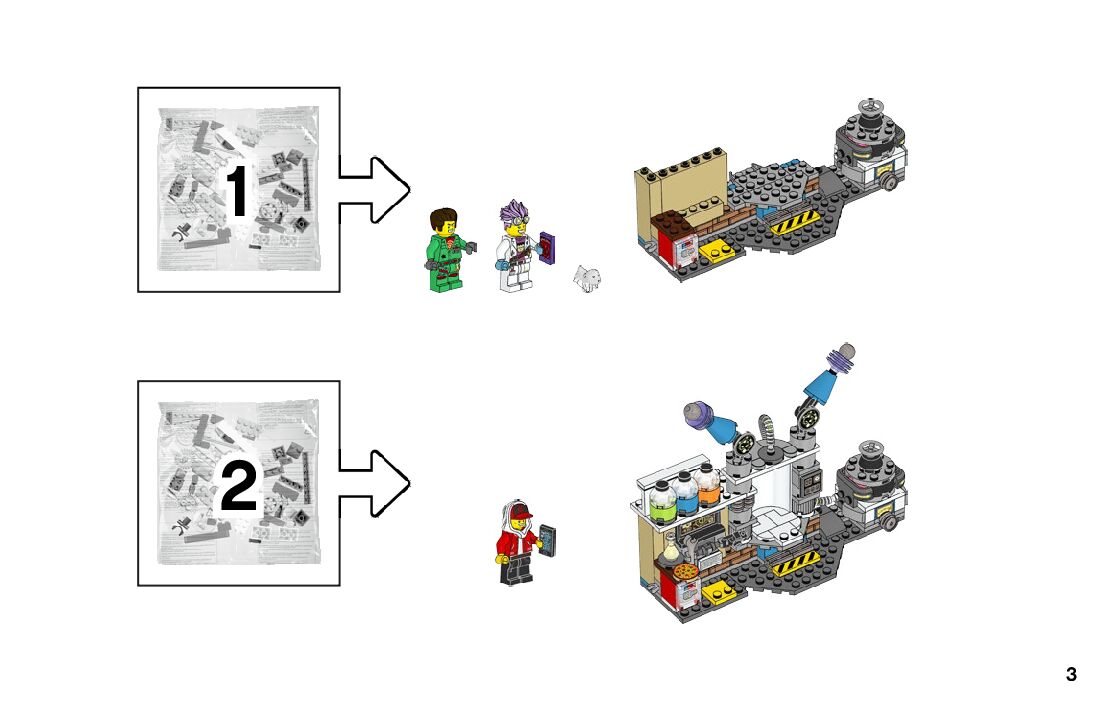 1

2

3