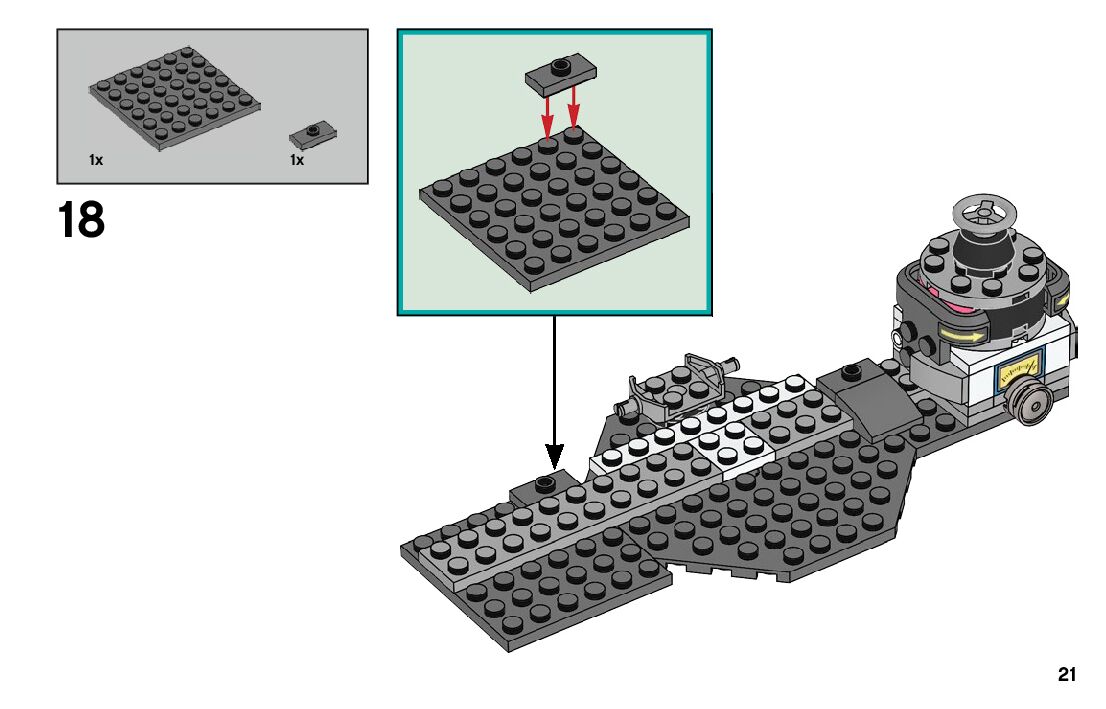 1x
1x

18

21