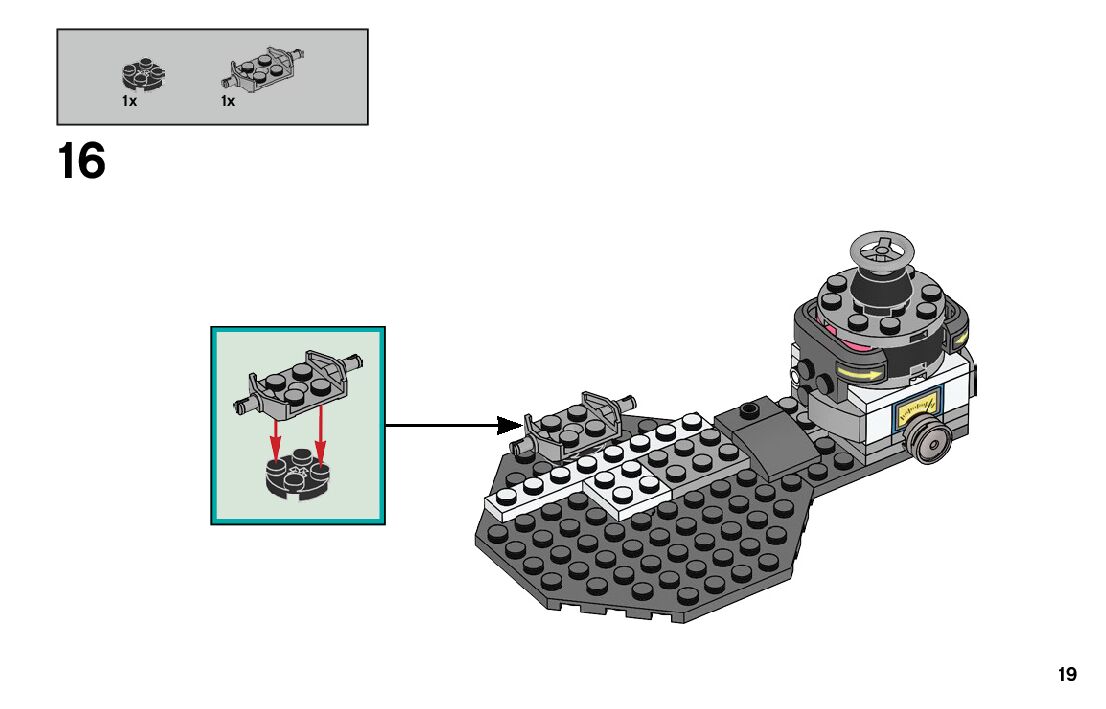 1x 1x

16

19