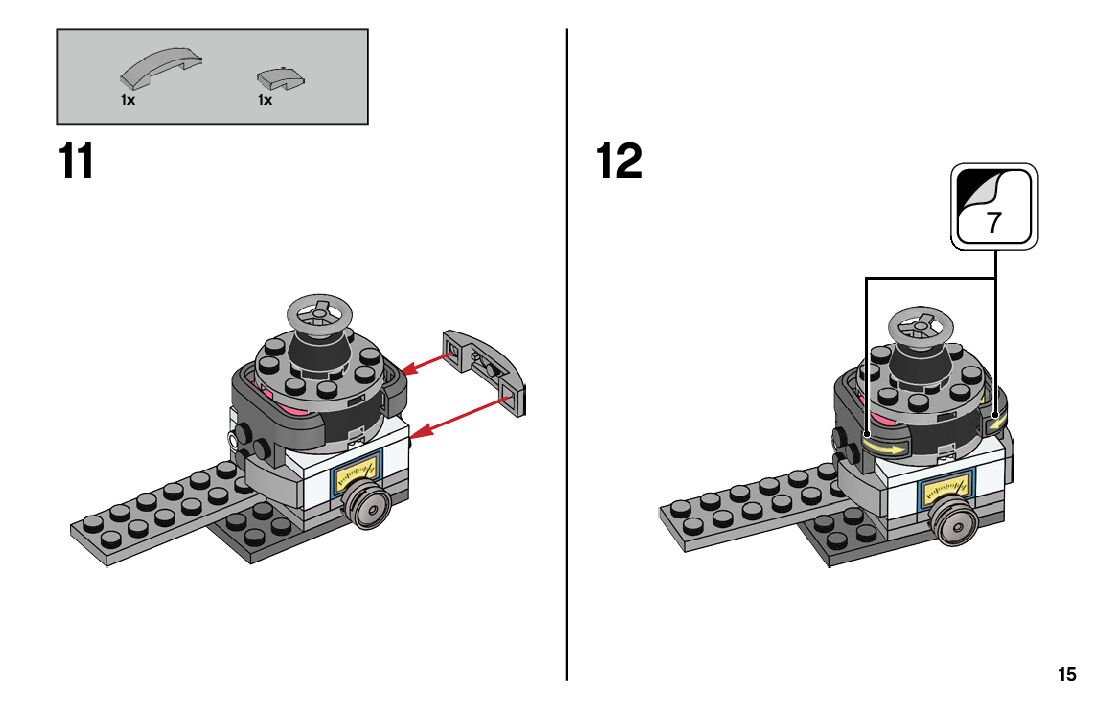 1x 1x

11

12

7

15