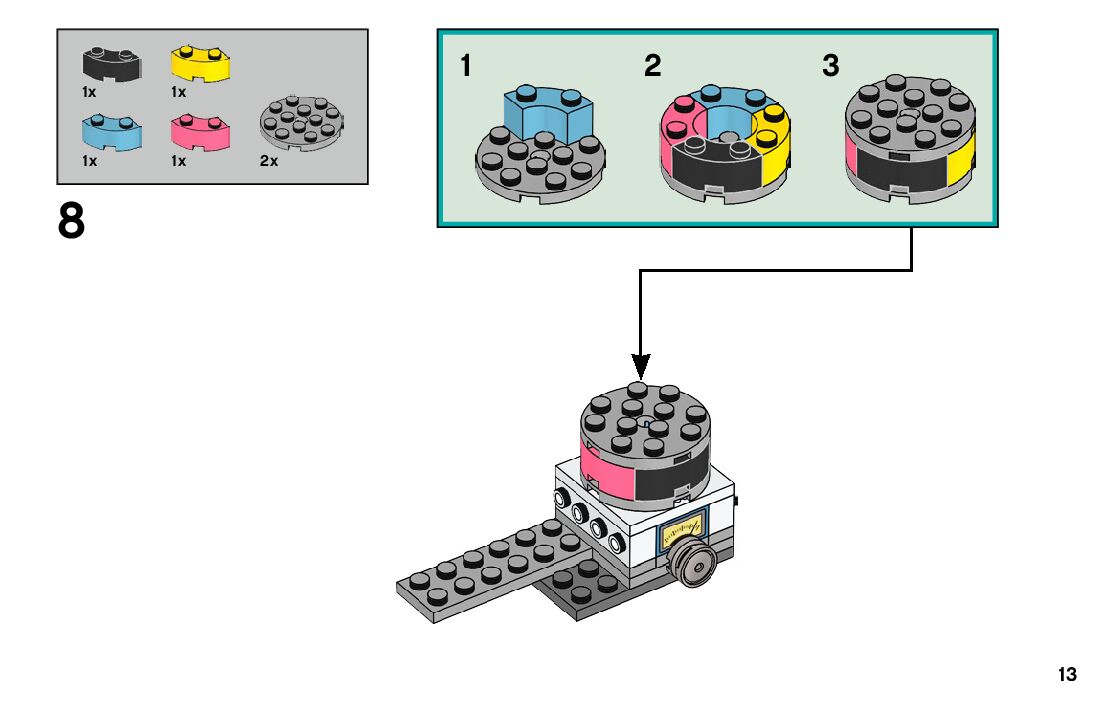 1x
1x
1x
1x
2x

8

1
2
3

13