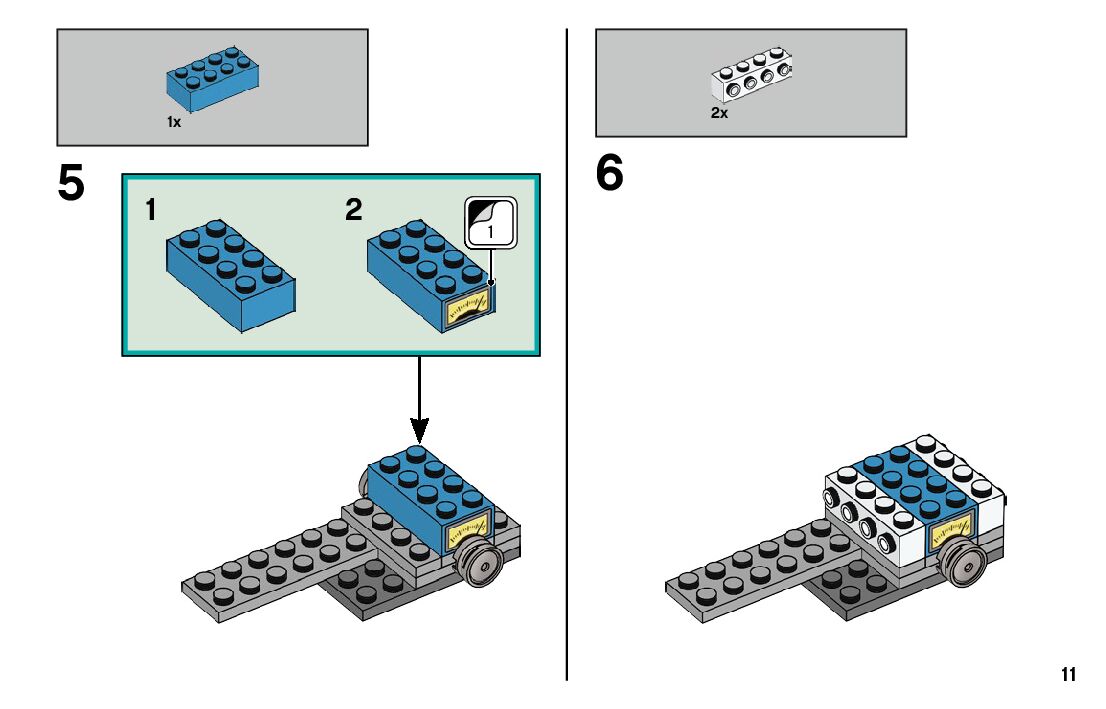 1x

5

1

2

1

2x

6

11