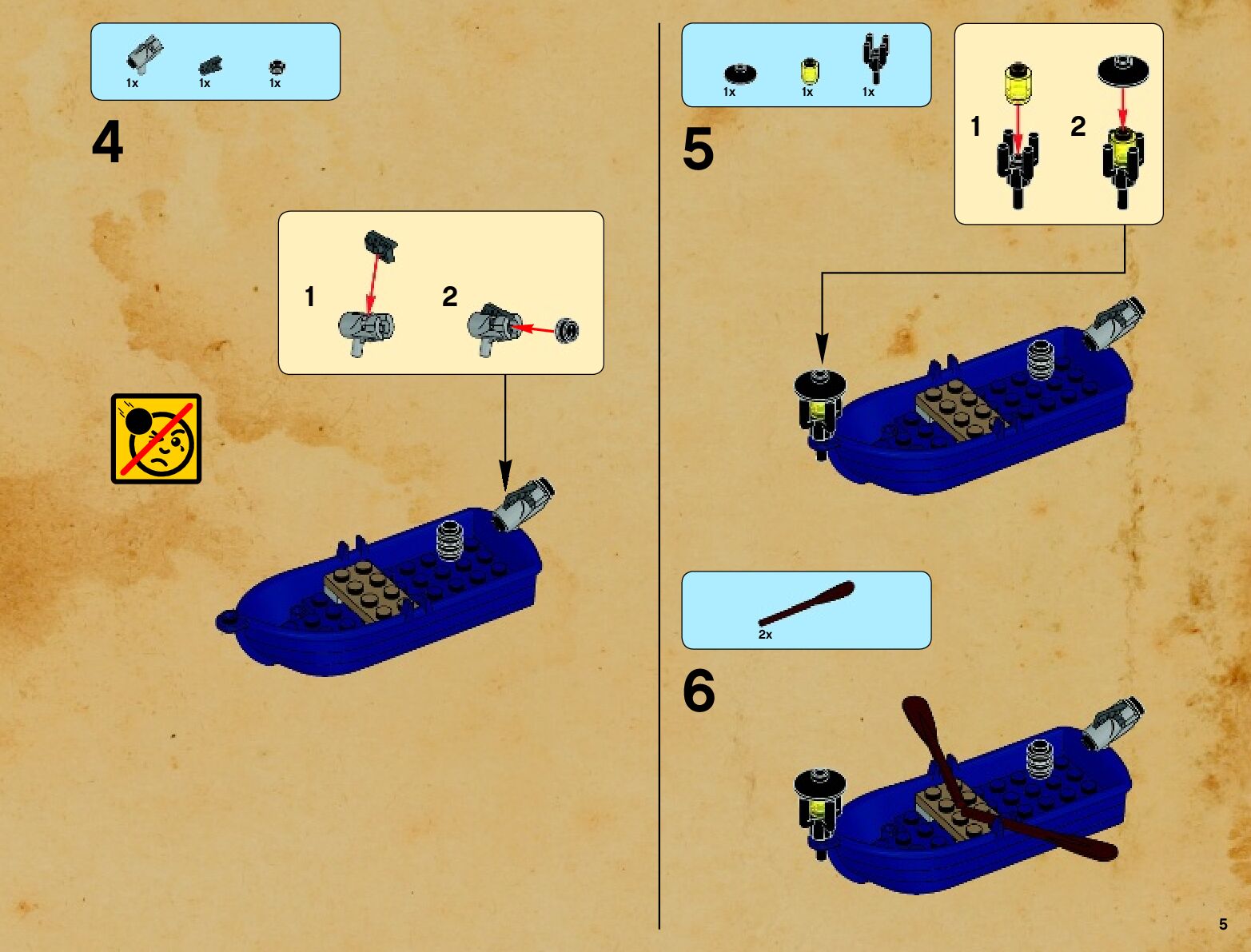 1x 1x 1x

4

1

2

1x 1x 1x

5

1

2

2x

6

5