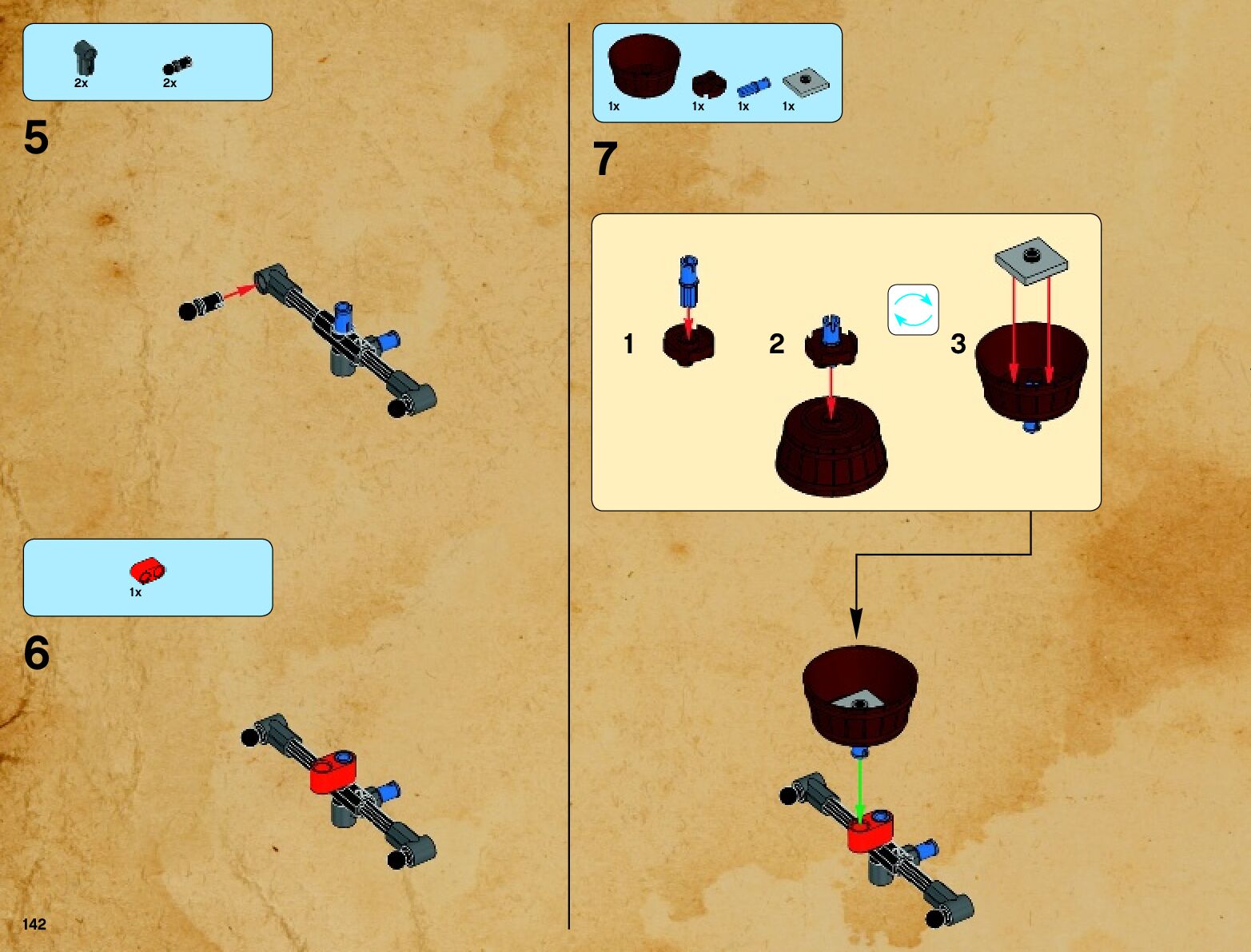 2x 2x

5

1x

6

142

1x 1x 1x 1x

7

1

2

3