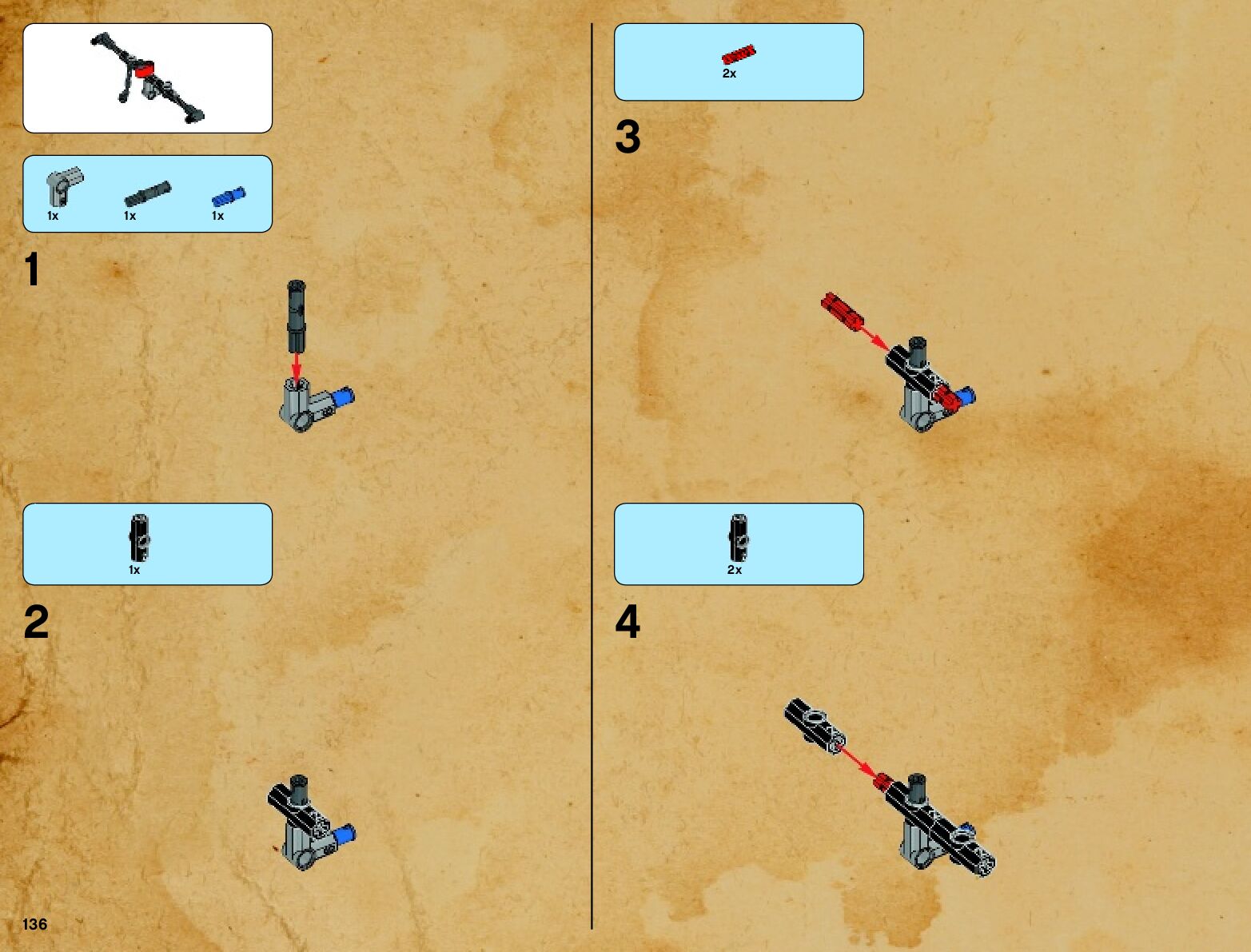 1x 1x 1x

1

1x

2

136

2x

3

2x

4