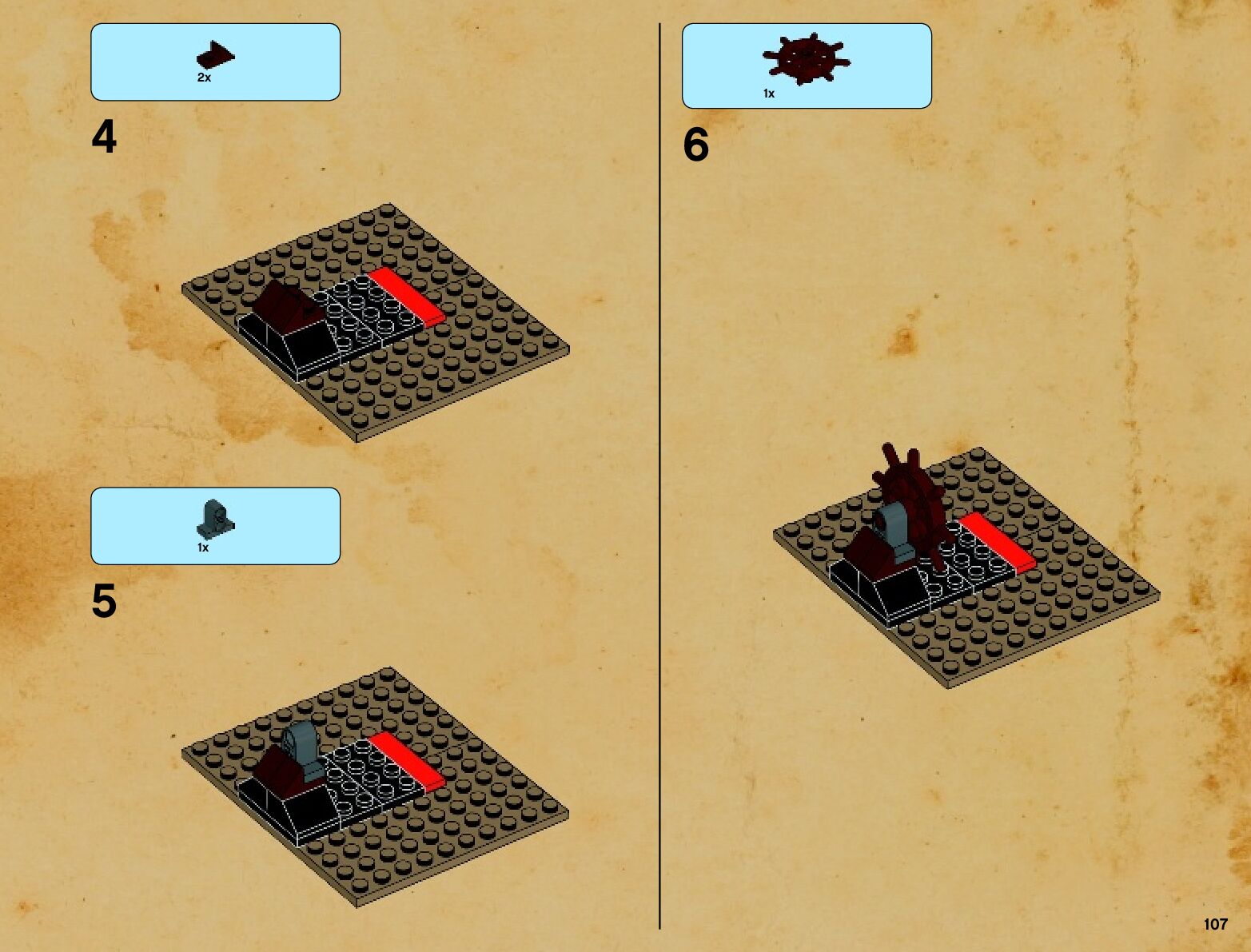 2x

4

1x

5

1x

6

107