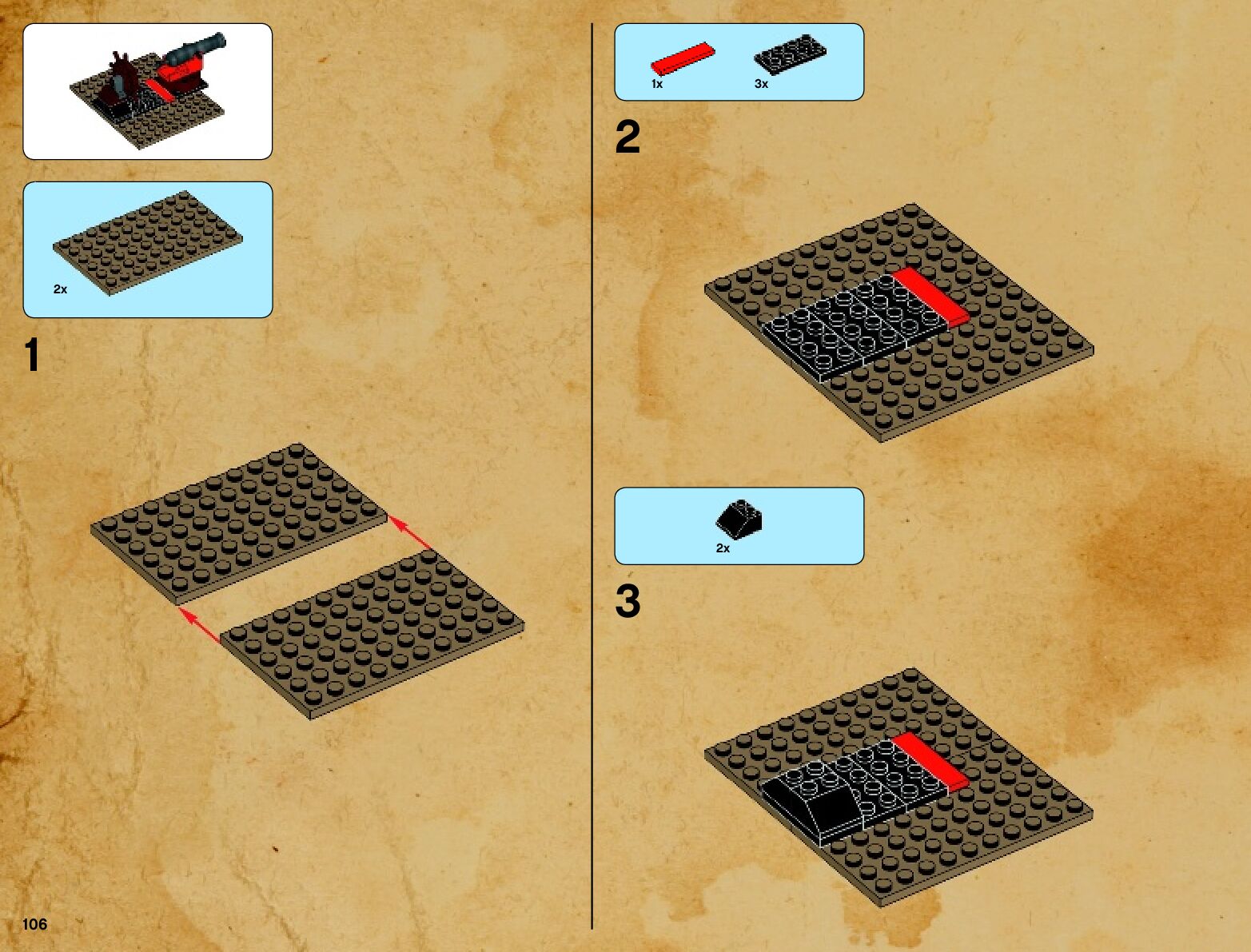 2x

1

1x 3x

2

2x

3

106