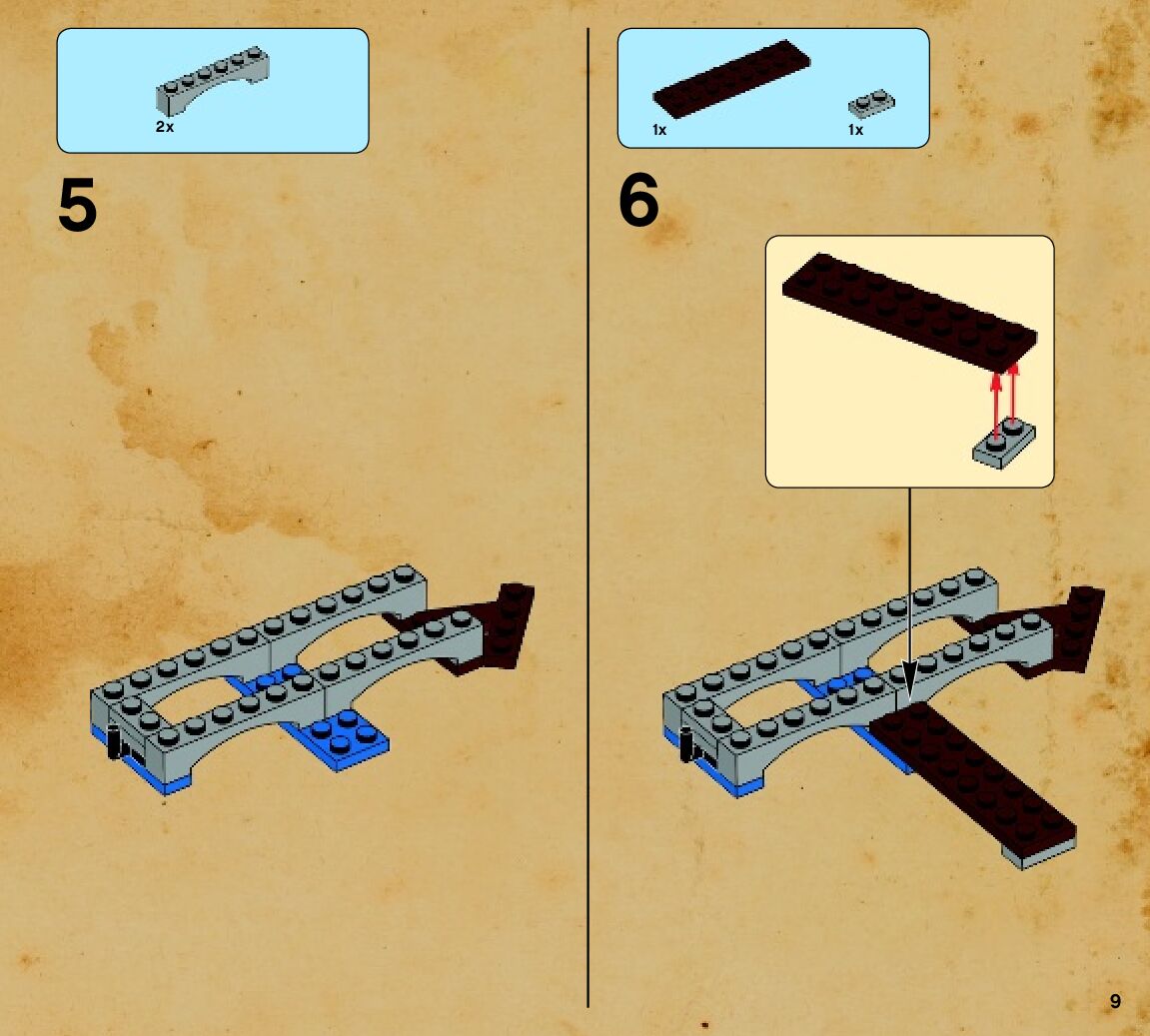 2x

5

1x

1x

6

9