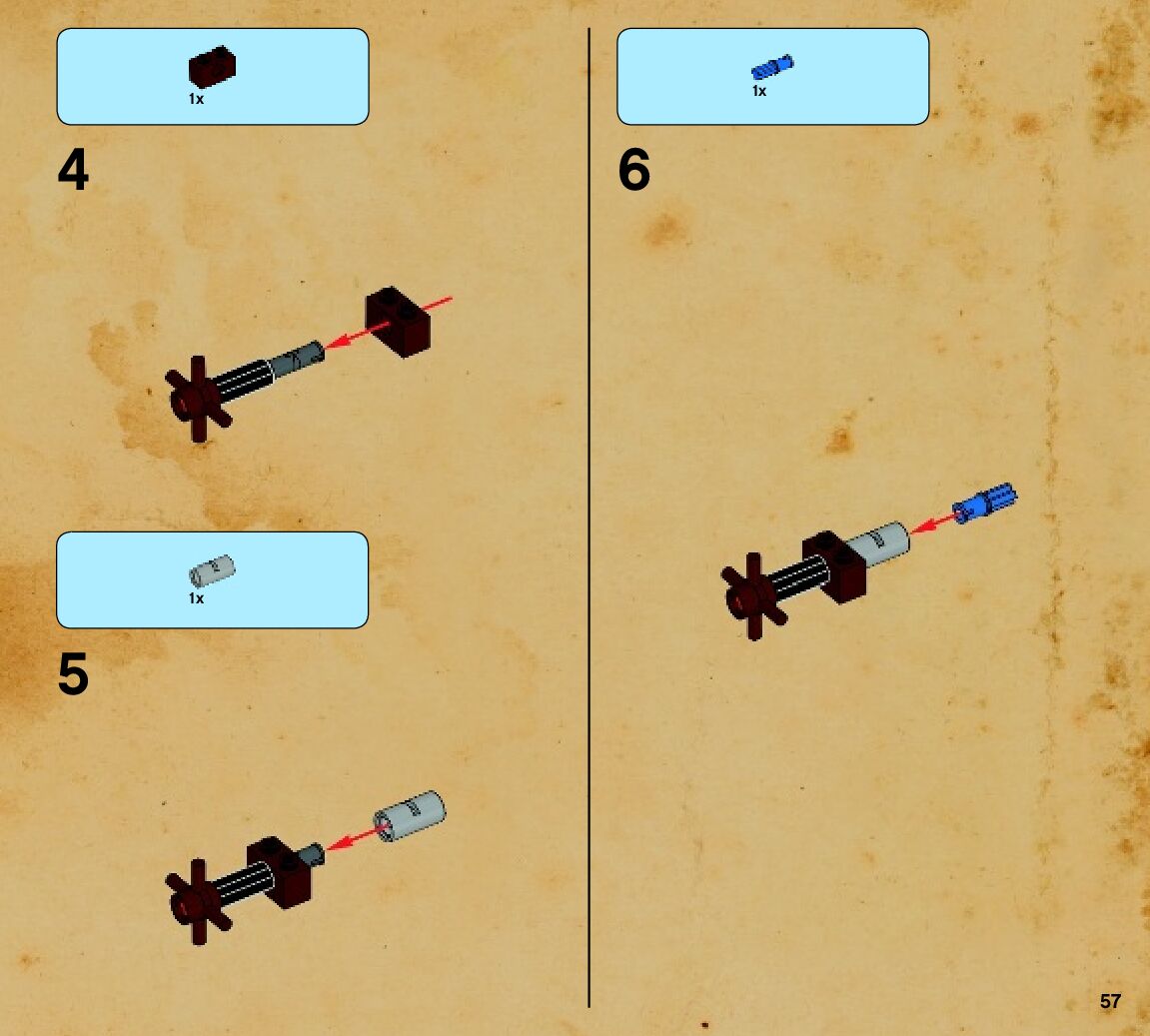 1x

4

1x

5

1x

6

57