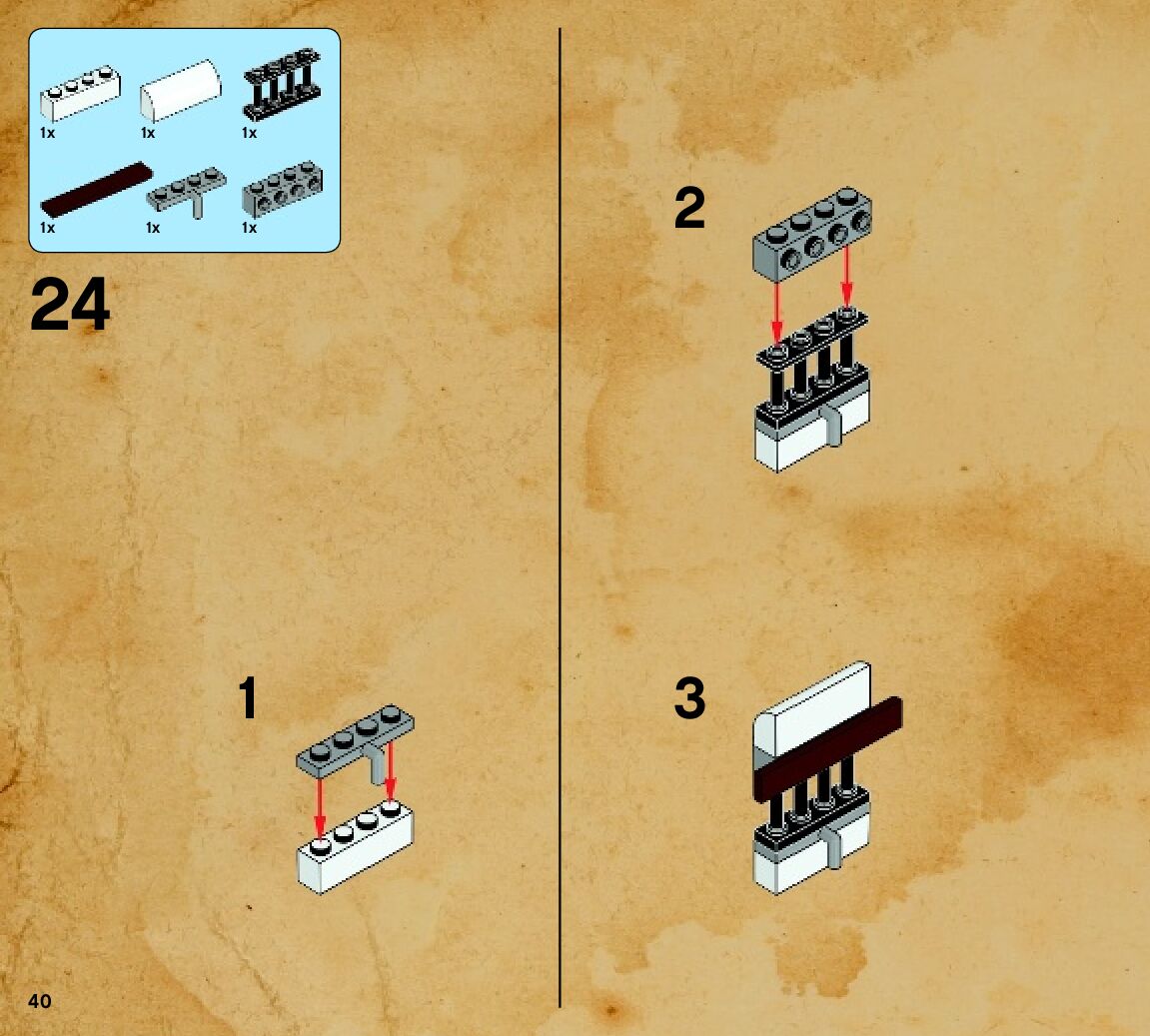 1x 1x 1x

1x 1x 1x

24

1

2

3

40