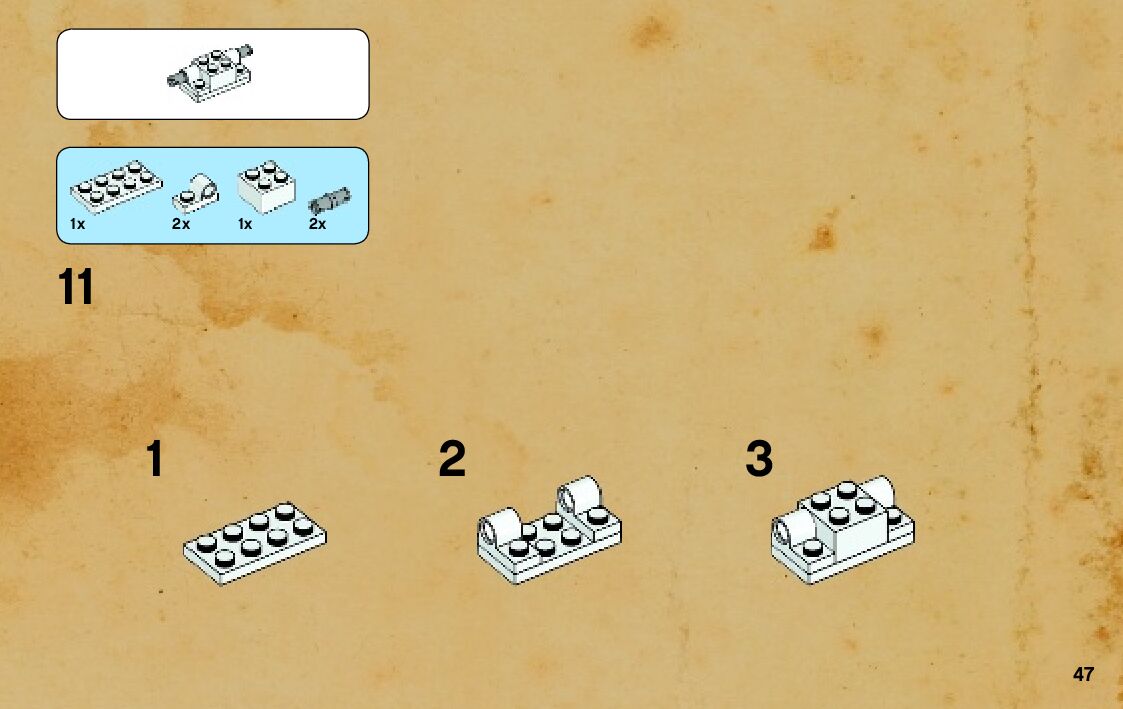 1x 2x 1x 2x

11

1

2

3

47