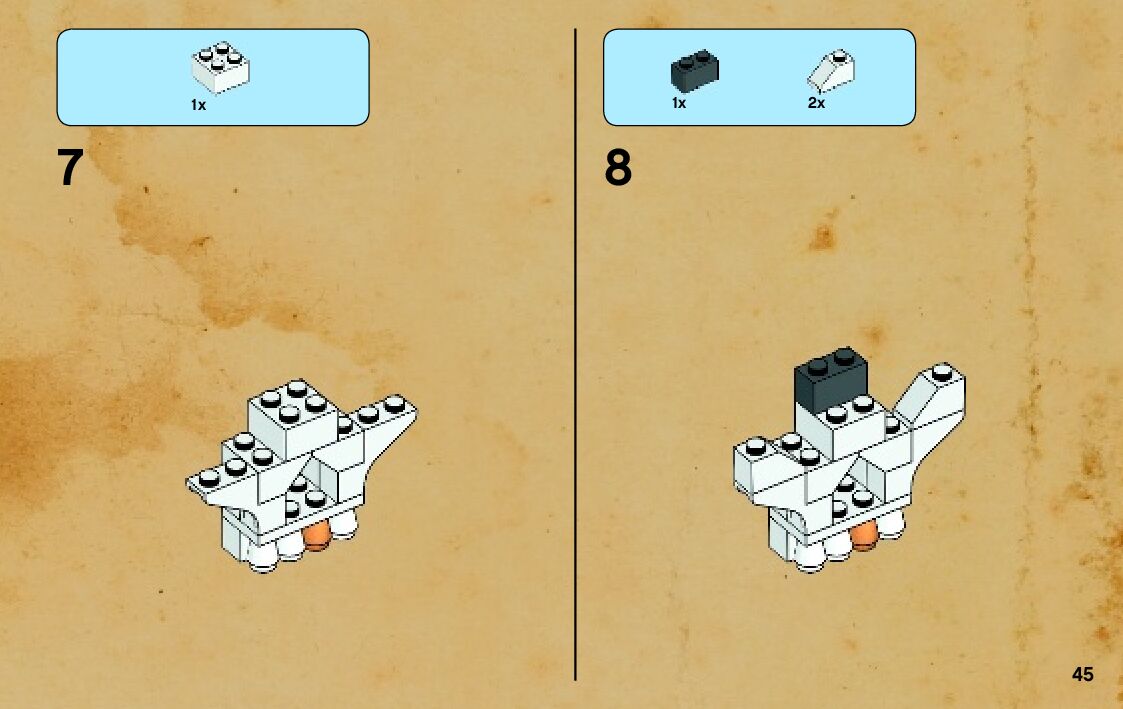 1x

7

1x

2x

8

45