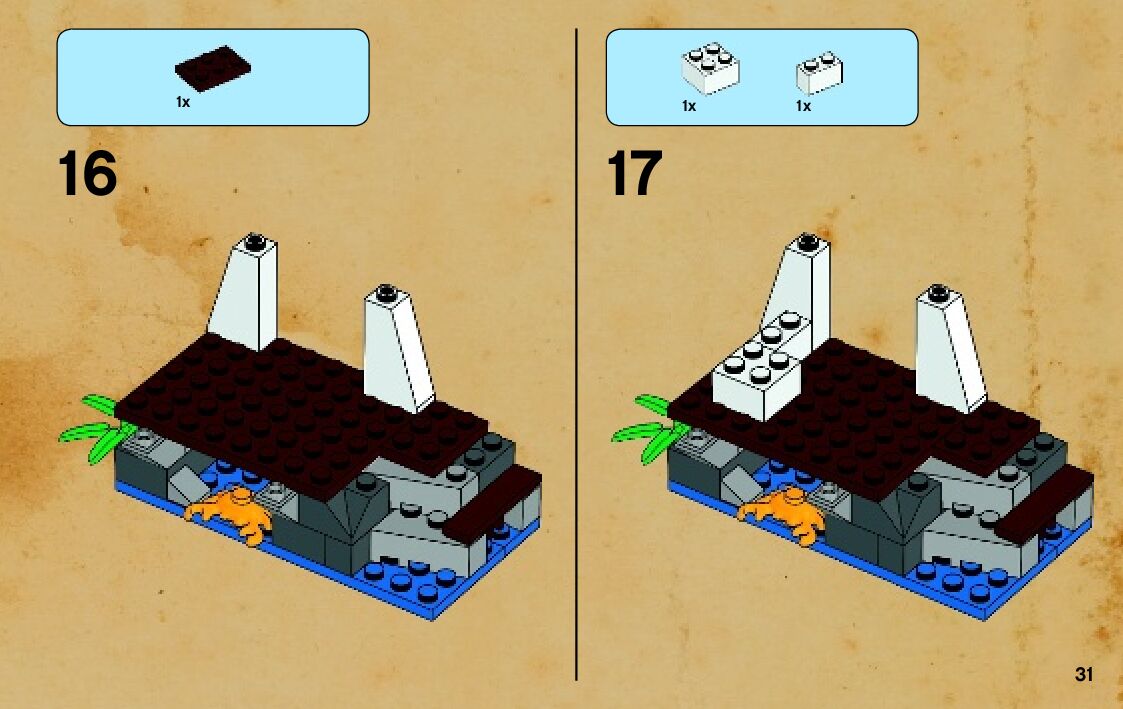 1x

16

1x

1x

17

31