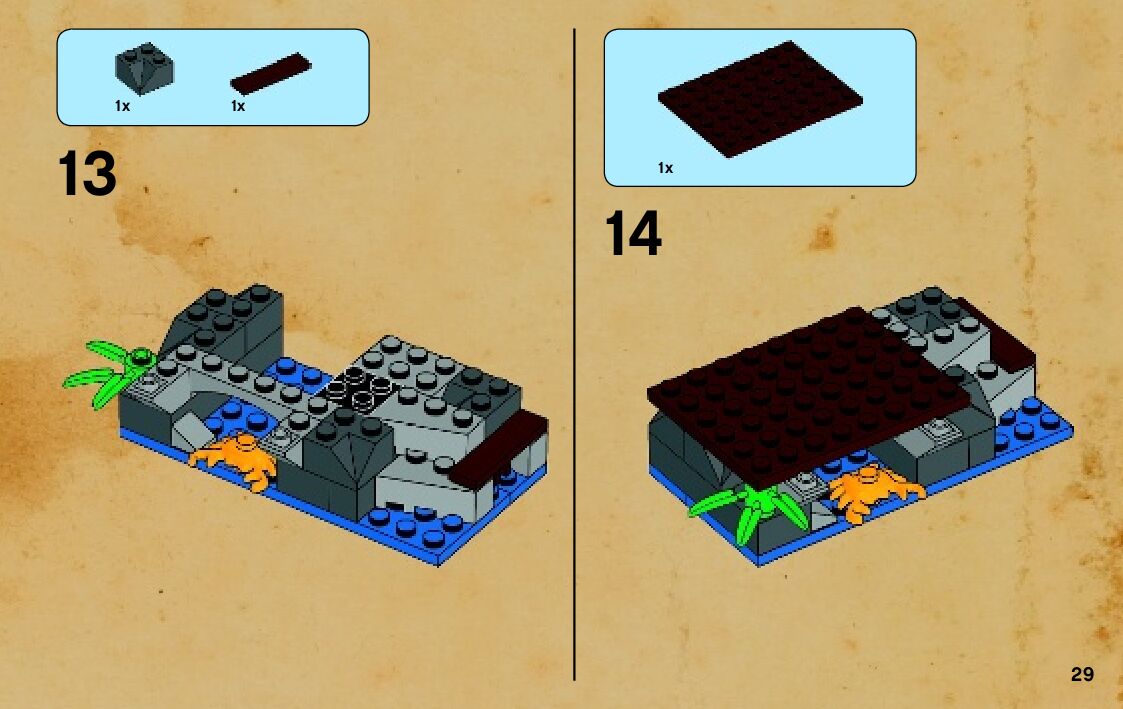 1x
1x

13

1x

14

29